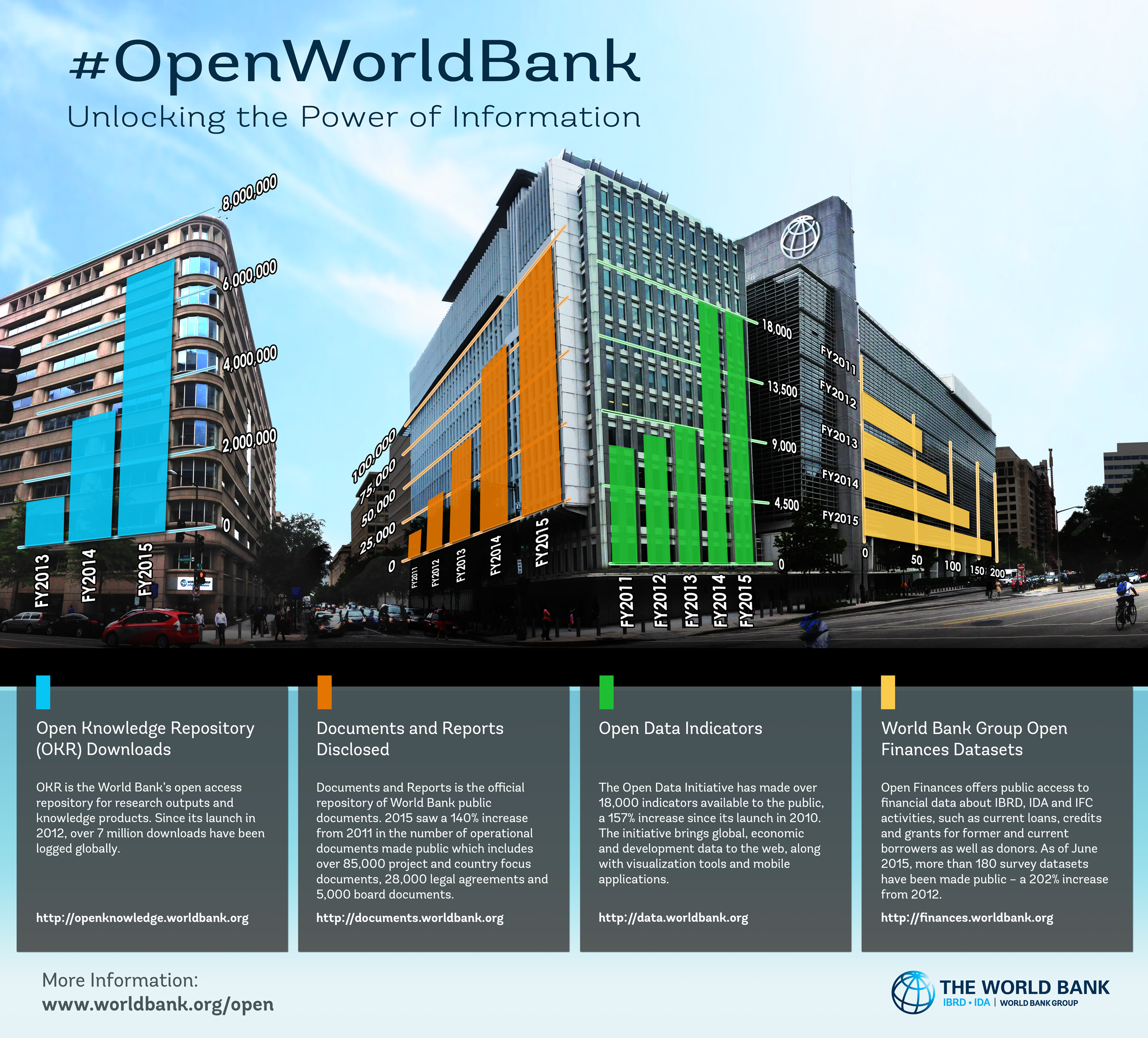 #OpenWorldBank

Unlocking the Power of Information

8,000,000
6,000,000
4,000,000
2,000,000
0

FY2013 FY2014 FY2015

100,000
75,000
50,000
25,000
0

FY2011 FY2012 FY2013 FY2014 FY2015

18,000
13,500
9,000
4,500
0

FY2011 FY2012 FY2013 FY2014 FY2015

FY2011
FY2012
FY2013
FY2014
FY2015

0 50 100 150 200

Open Knowledge Repository (OKR) Downloads

OKR is the World Bank's open access repository for research outputs and knowledge products. Since its launch in 2012, over 7 million downloads have been logged globally.

http://openknowledge.worldbank.org

Documents and Reports Disclosed

Documents and Reports is the official repository of World Bank public documents. 2015 saw a 140% increase from 2011 in the number of operational documents made public which includes over 85,000 project and country focus documents, 28,000 legal agreements and 5,000 board documents.

http://documents.worldbank.org

Open Data Indicators

The Open Data Initiative has made over 18,000 indicators available to the public, a 157% increase since its launch in 2010. The initiative brings global, economic and development data to the web, along with visualization tools and mobile applications.

http://data.worldbank.org

World Bank Group Open Finances Datasets

Open Finances offers public access to financial data about IBRD, IDA and IFC activities, such as current loans, credits and grants for former and current borrowers as well as donors. As of June 2015, more than 180 survey datasets have been made public – a 202% increase from 2012.

http://finances.worldbank.org

More Information:
www.worldbank.org/open

THE WORLD BANK
IBRD • IDA | WORLD BANK GROUP