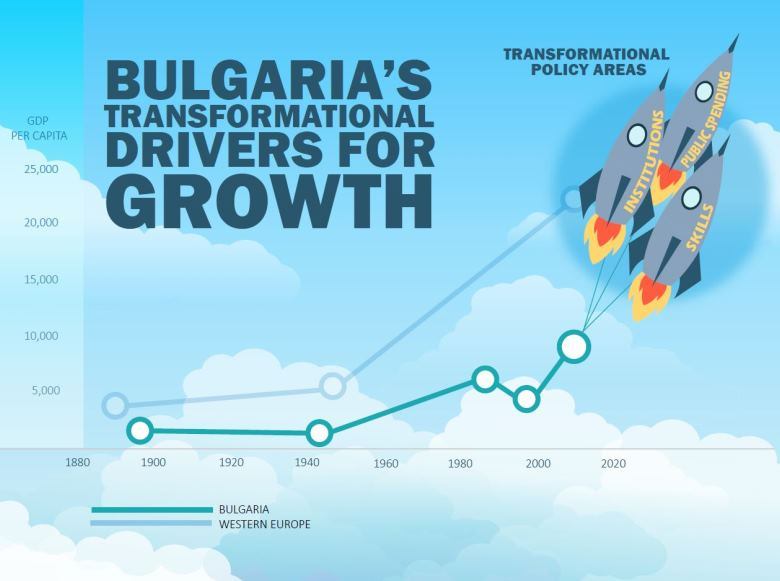 BULGARIA'S TRANSFORMATIONAL DRIVERS FOR GROWTH

TRANSFORMATIONAL POLICY AREAS

INSTITUTIONS
PUBLIC SPENDING
SKILLS

GDP PER CAPITA

25,000
20,000
15,000
10,000
5,000

1880
1900
1920
1940
1960
1980
2000
2020

BULGARIA
WESTERN EUROPE