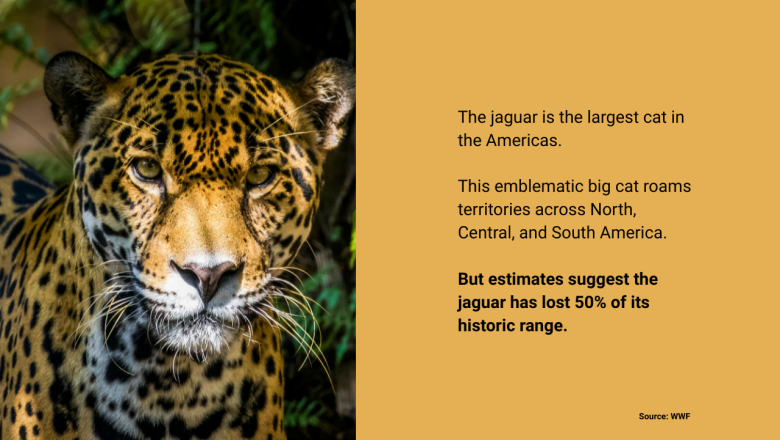 The jaguar is the largest cat in the Americas.

This emblematic big cat roams territories across North, Central, and South America.

But estimates suggest the jaguar has lost 50% of its historic range.

Source: WWF