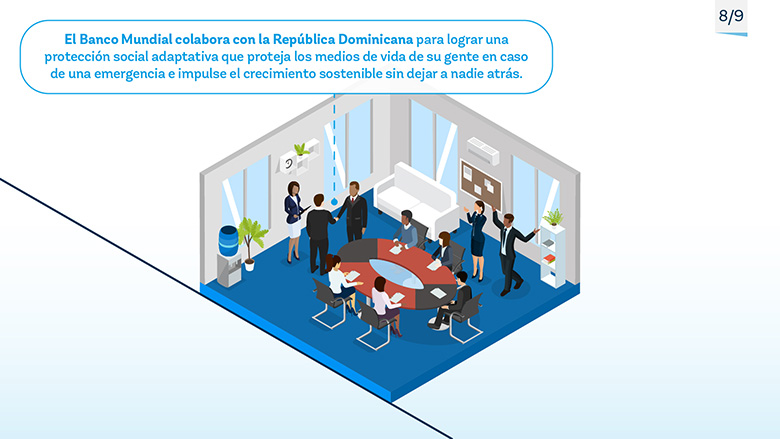 8/9

El Banco Mundial colabora con la República Dominicana para lograr una protección social adaptativa que proteja los medios de vida de su gente en caso de una emergencia e impulse el crecimiento sostenible sin dejar a nadie atrás.