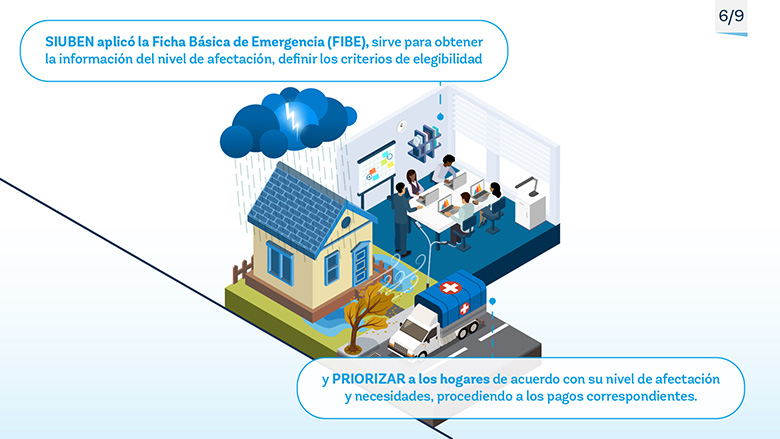 6/9

SIUBEN aplicó la Ficha Básica de Emergencia (FIBE), sirve para obtener la información del nivel de afectación, definir los criterios de elegibilidad

y PRIORIZAR a los hogares de acuerdo con su nivel de afectación y necesidades, procediendo a los pagos correspondientes.