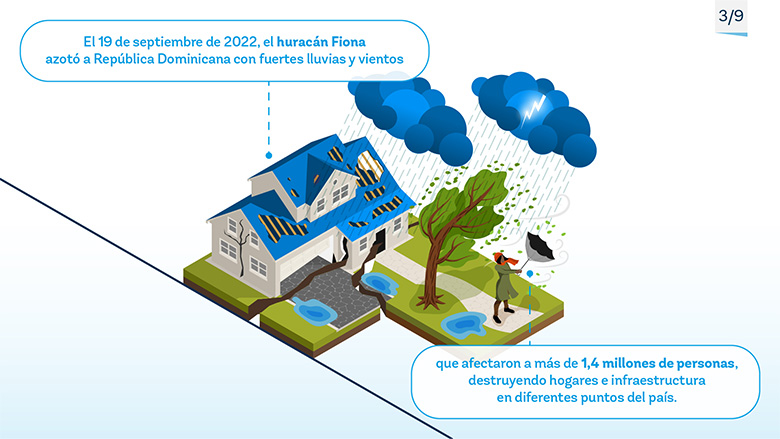 3/9

El 19 de septiembre de 2022, el huracán Fiona azotó a República Dominicana con fuertes lluvias y vientos

que afectaron a más de 1,4 millones de personas, destruyendo hogares e infraestructura en diferentes puntos del país.