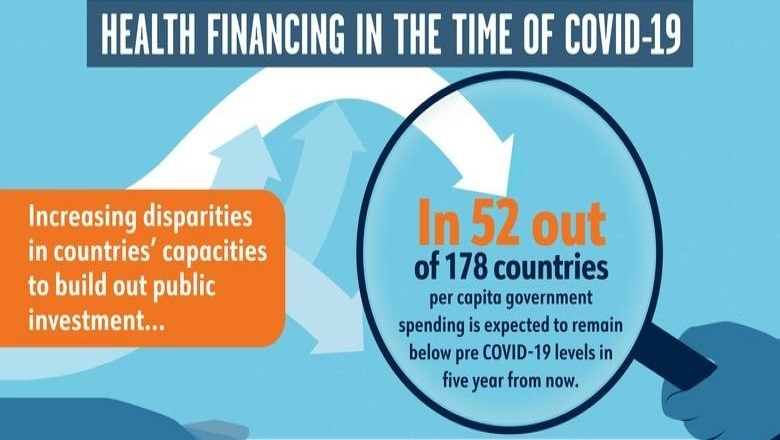 HEALTH FINANCING IN THE TIME OF COVID-19

Increasing disparities in countries' capacities to build out public investment...

In 52 out of 178 countries per capita government spending is expected to remain below pre COVID-19 levels in five year from now.