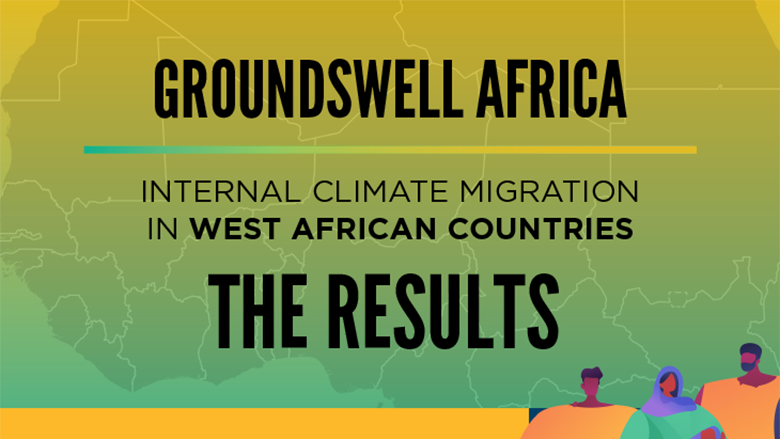 GROUNDSWELL AFRICA

INTERNAL CLIMATE MIGRATION IN WEST AFRICAN COUNTRIES

THE RESULTS