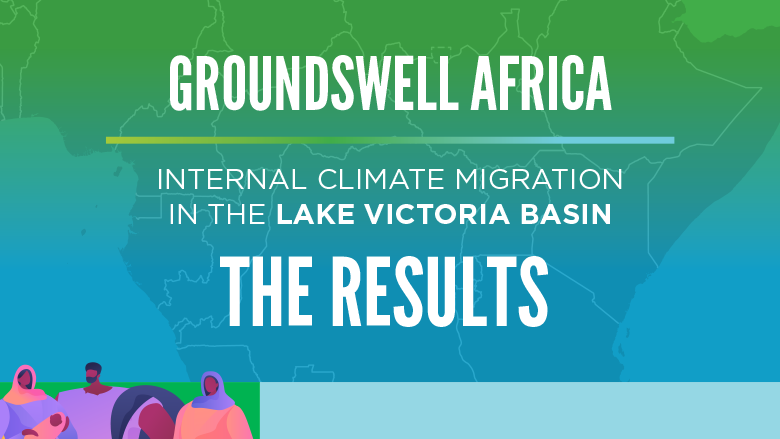 GROUNDSWELL AFRICA

INTERNAL CLIMATE MIGRATION IN THE LAKE VICTORIA BASIN

THE RESULTS