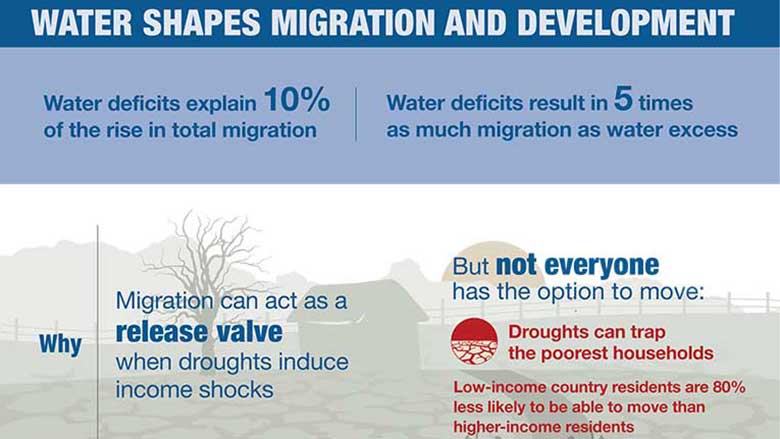 WATER SHAPES MIGRATION AND DEVELOPMENT

Water deficits explain 10% of the rise in total migration

Water deficits result in 5 times as much migration as water excess

Why

Migration can act as a release valve when droughts induce income shocks

But not everyone has the option to move:

Droughts can trap the poorest households

Low-income country residents are 80% less likely to be able to move than higher-income residents