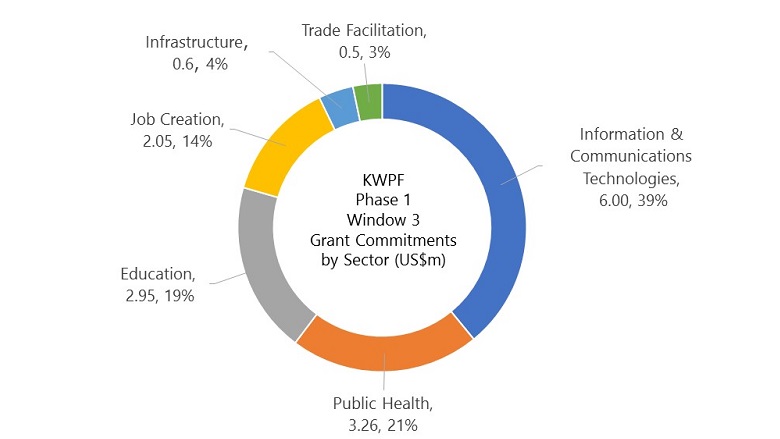 Infrastructure,
0.6, 4%

Trade Facilitation,
0.5, 3%

Job Creation,
2.05, 14%

Information &
Communications
Technologies,
6.00, 39%

KWPF
Phase 1
Window 3
Grant Commitments
by Sector (US$m)

Education,
2.95, 19%

Public Health,
3.26, 21%