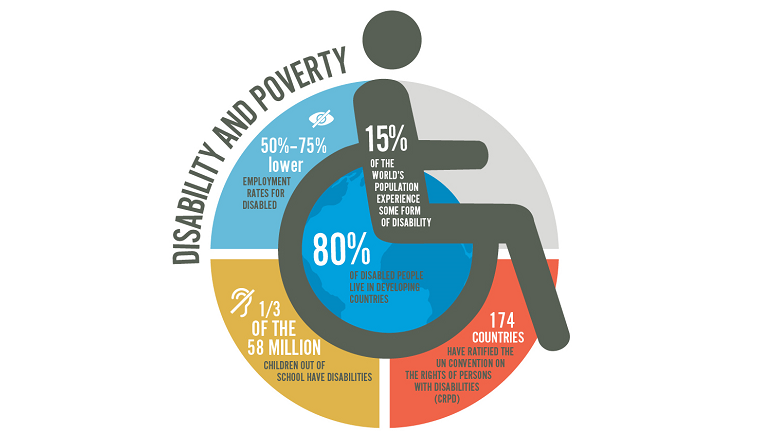 DISABILITY AND POVERTY

50%–75% lower
EMPLOYMENT RATES FOR DISABLED

15%
OF THE WORLD'S POPULATION EXPERIENCE SOME FORM OF DISABILITY

80%
OF DISABLED PEOPLE LIVE IN DEVELOPING COUNTRIES

1/3 OF THE 58 MILLION
CHILDREN OUT OF SCHOOL HAVE DISABILITIES

174 COUNTRIES
HAVE RATIFIED THE UN CONVENTION ON THE RIGHTS OF PERSONS WITH DISABILITIES (CRPD)