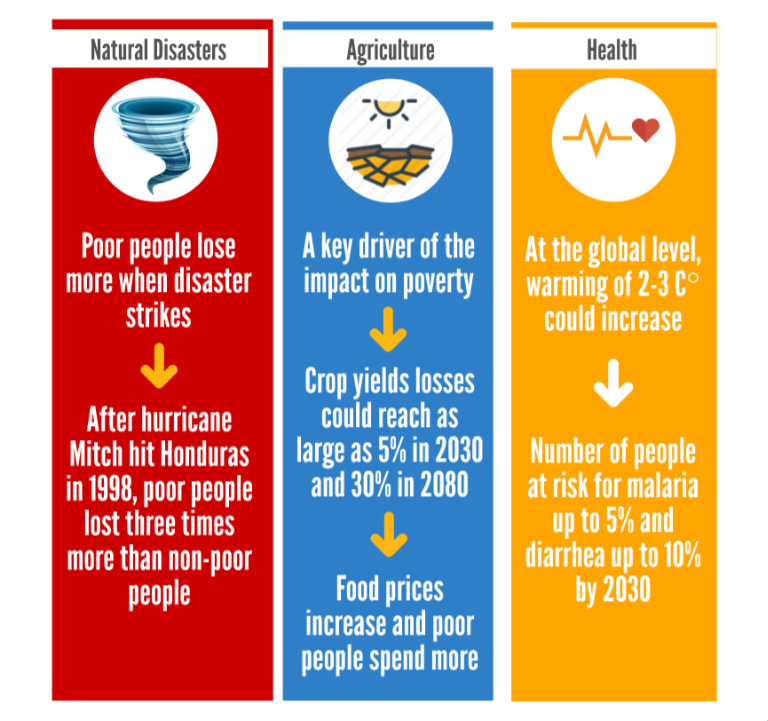 Natural Disasters

Poor people lose more when disaster strikes

After hurricane Mitch hit Honduras in 1998, poor people lost three times more than non-poor people

Agriculture

A key driver of the impact on poverty

Crop yields losses could reach as large as 5% in 2030 and 30% in 2080

Food prices increase and poor people spend more

Health

At the global level, warming of 2-3 C° could increase

Number of people at risk for malaria up to 5% and diarrhea up to 10% by 2030