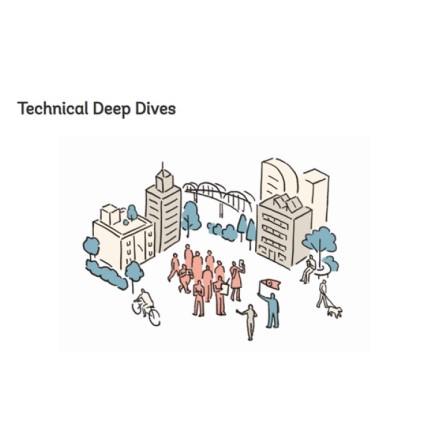 Technical Deep Dives