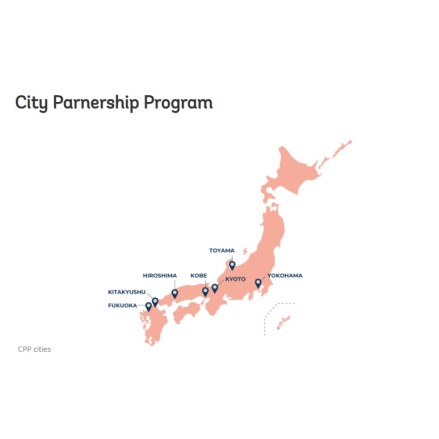 City Parnership Program

TOYAMA

HIROSHIMA

KOBE

KYOTO

YOKOHAMA

KITAKYUSHU

FUKUOKA

CPP cities