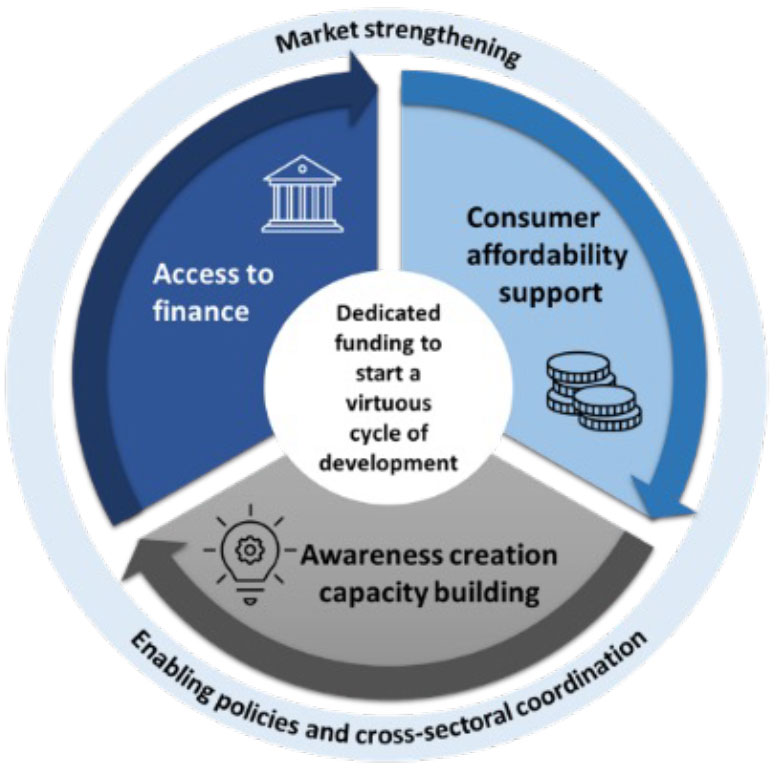 Market strengthening

Access to finance

Consumer affordability support

Dedicated funding to start a virtuous cycle of development

Awareness creation capacity building

Enabling policies and cross-sectoral coordination