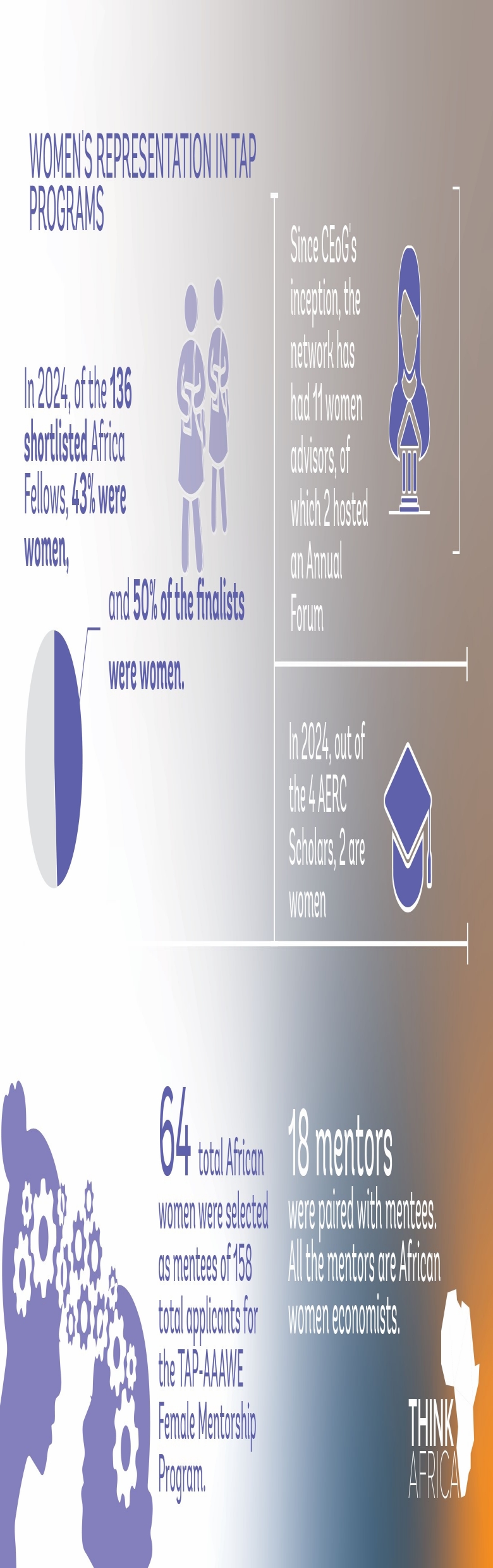 WOMEN'S REPRESENTATION IN TAP PROGRAMS

In 2024, of the 136 shortlisted Africa Fellows, 43% were women,

and 50% of the finalists were women.

Since CEoG's inception, the network has had 11 women advisors, of which 2 hosted an Annual Forum

In 2024, out of the 4 AERC Scholars, 2 are women

64 total African women were selected as mentees of 158 total applicants for the TAP-AAAWE Female Mentorship Program.

18 mentors were paired with mentees. All the mentors are African women economists.

THINK AFRICA