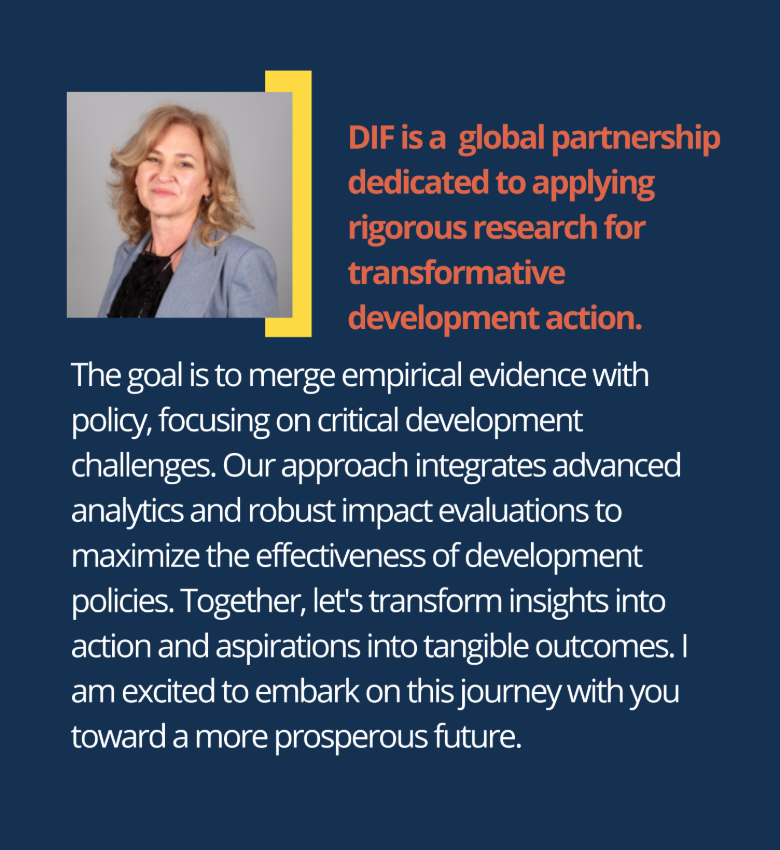 DIF is a global partnership dedicated to applying rigorous research for transformative development action.

The goal is to merge empirical evidence with policy, focusing on critical development challenges. Our approach integrates advanced analytics and robust impact evaluations to maximize the effectiveness of development policies. Together, let's transform insights into action and aspirations into tangible outcomes. I am excited to embark on this journey with you toward a more prosperous future.