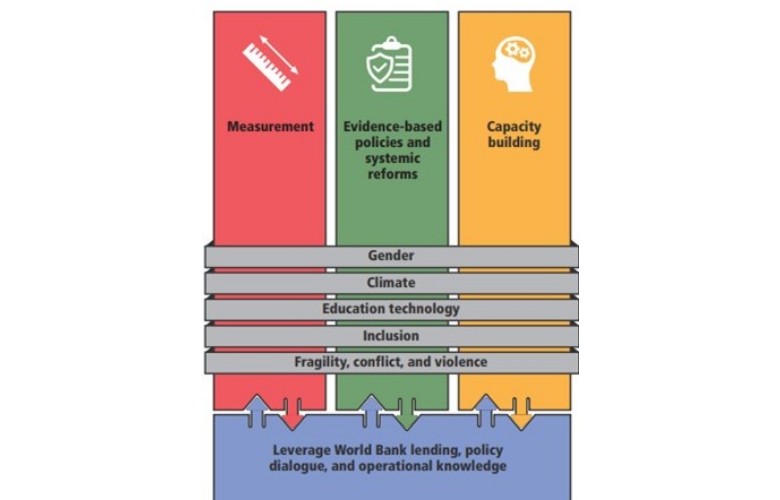 Measurement

Evidence-based policies and systemic reforms

Capacity building

Gender

Climate

Education technology

Inclusion

Fragility, conflict, and violence

Leverage World Bank lending, policy dialogue, and operational knowledge