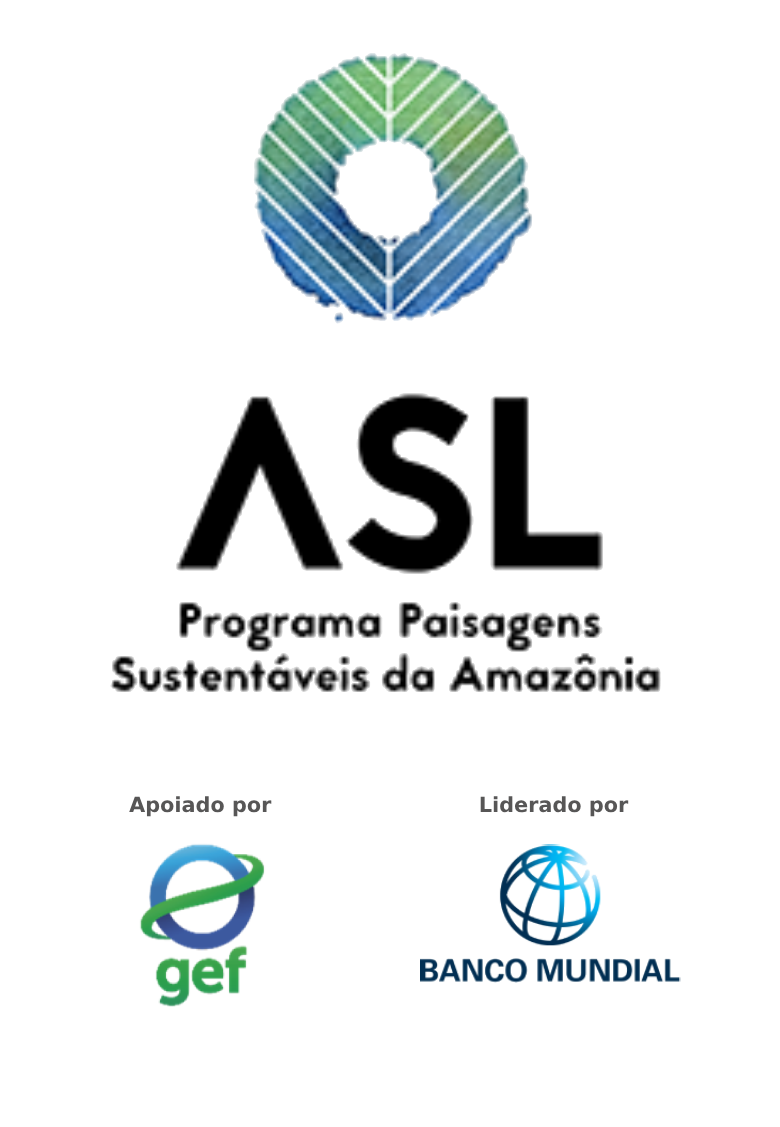 ASL

Programa Paisagens Sustentáveis da Amazônia

Apoiado por

gef

Liderado por

BANCO MUNDIAL