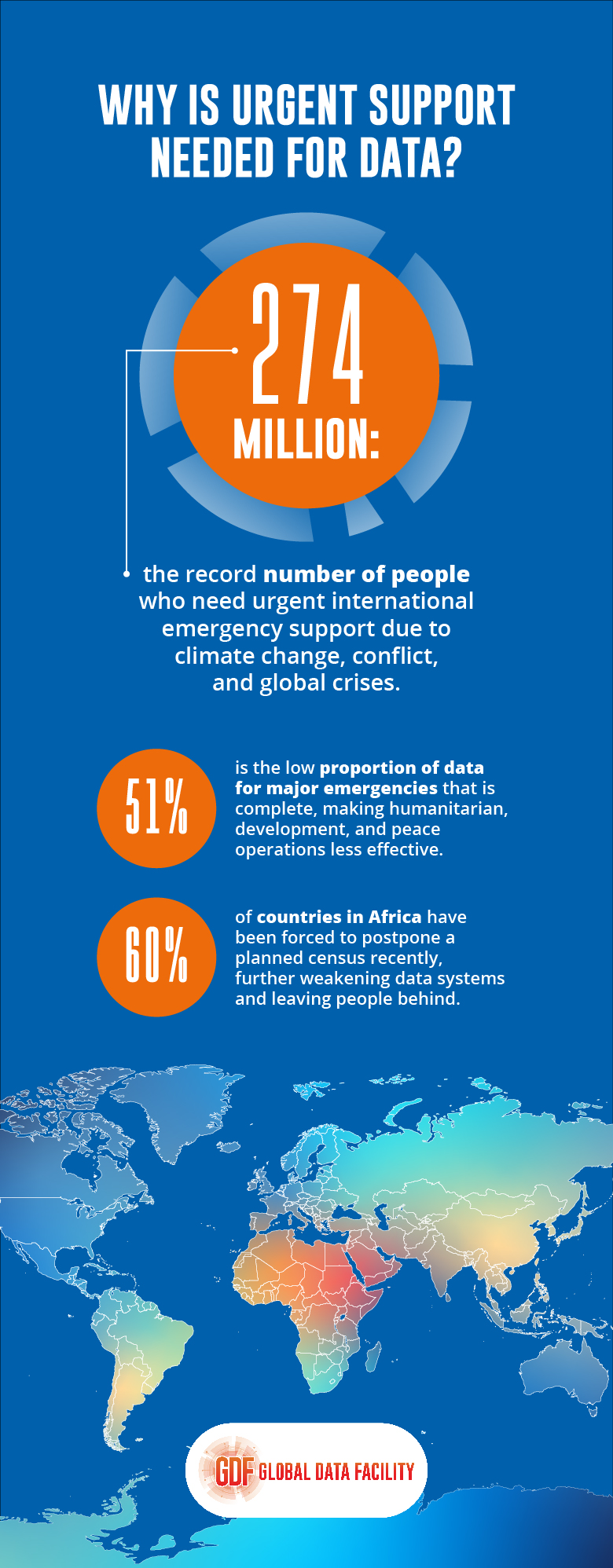 WHY IS URGENT SUPPORT NEEDED FOR DATA?

274 MILLION:

the record number of people who need urgent international emergency support due to climate change, conflict, and global crises.

51%

is the low proportion of data for major emergencies that is complete, making humanitarian, development, and peace operations less effective.

60%

of countries in Africa have been forced to postpone a planned census recently, further weakening data systems and leaving people behind.

GDF GLOBAL DATA FACILITY