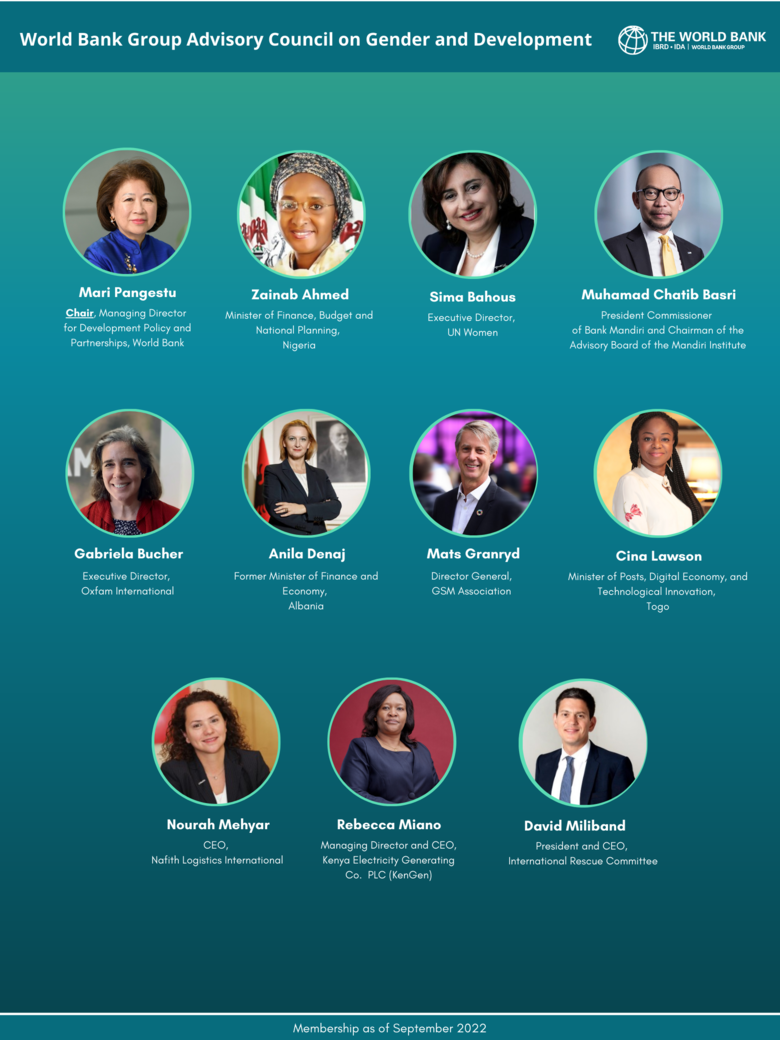 World Bank Group Advisory Council on Gender and Development

THE WORLD BANK
IBRD • IDA | WORLD BANK GROUP

Mari Pangestu
Chair, Managing Director for Development Policy and Partnerships, World Bank

Zainab Ahmed
Minister of Finance, Budget and National Planning, Nigeria

Sima Bahous
Executive Director, UN Women

Muhamad Chatib Basri
President Commissioner of Bank Mandiri and Chairman of the Advisory Board of the Mandiri Institute

Gabriela Bucher
Executive Director, Oxfam International

Anila Denaj
Former Minister of Finance and Economy, Albania

Mats Granryd
Director General, GSM Association

Cina Lawson
Minister of Posts, Digital Economy, and Technological Innovation, Togo

Nourah Mehyar
CEO, Nafith Logistics International

Rebecca Miano
Managing Director and CEO, Kenya Electricity Generating Co. PLC (KenGen)

David Miliband
President and CEO, International Rescue Committee

Membership as of September 2022