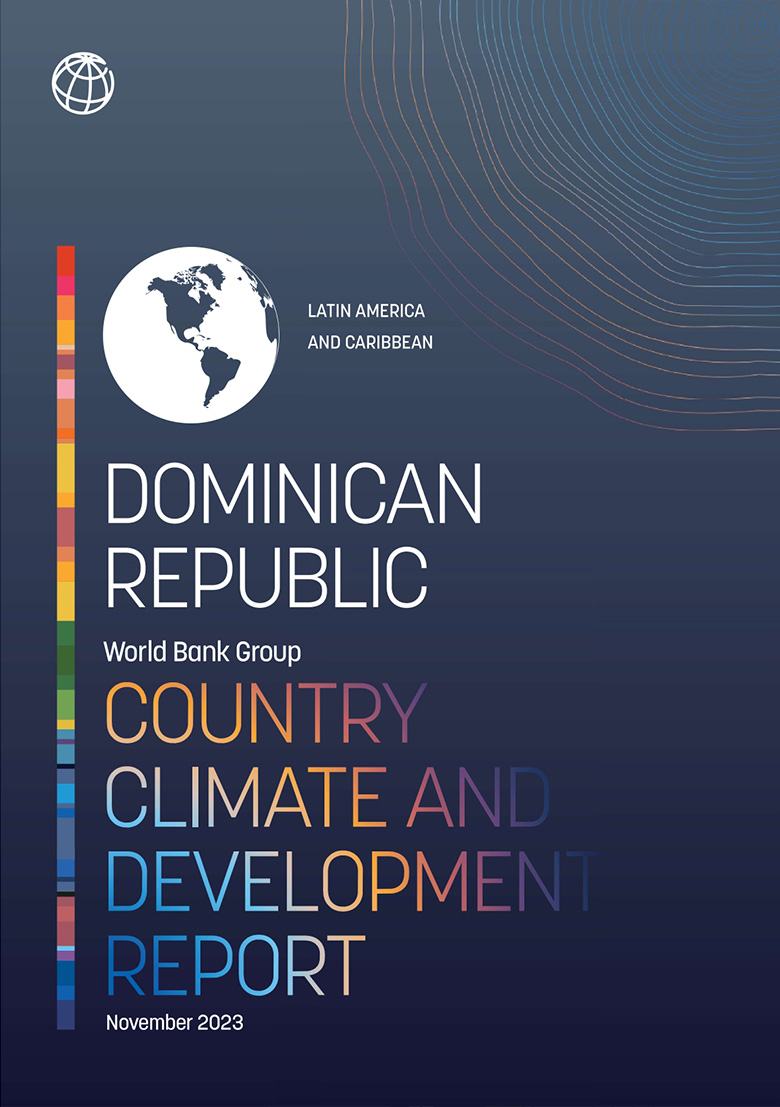 LATIN AMERICA AND CARIBBEAN

DOMINICAN REPUBLIC

World Bank Group

COUNTRY CLIMATE AND DEVELOPMENT REPORT

November 2023