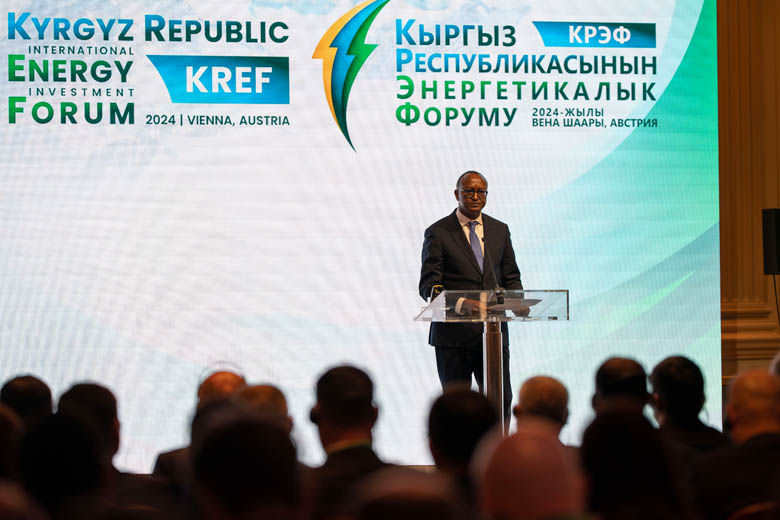 KYRGYZ REPUBLIC
INTERNATIONAL
ENERGY
INVESTMENT
FORUM

KREF

2024 | VIENNA, AUSTRIA

КЫРГЫЗ
РЕСПУБЛИКАСЫНЫН
ЭНЕРГЕТИКАЛЫК
ФОРУМУ

КРЭФ

2024-ЖЫЛЫ
ВЕНА ШААРЫ, АВСТРИЯ