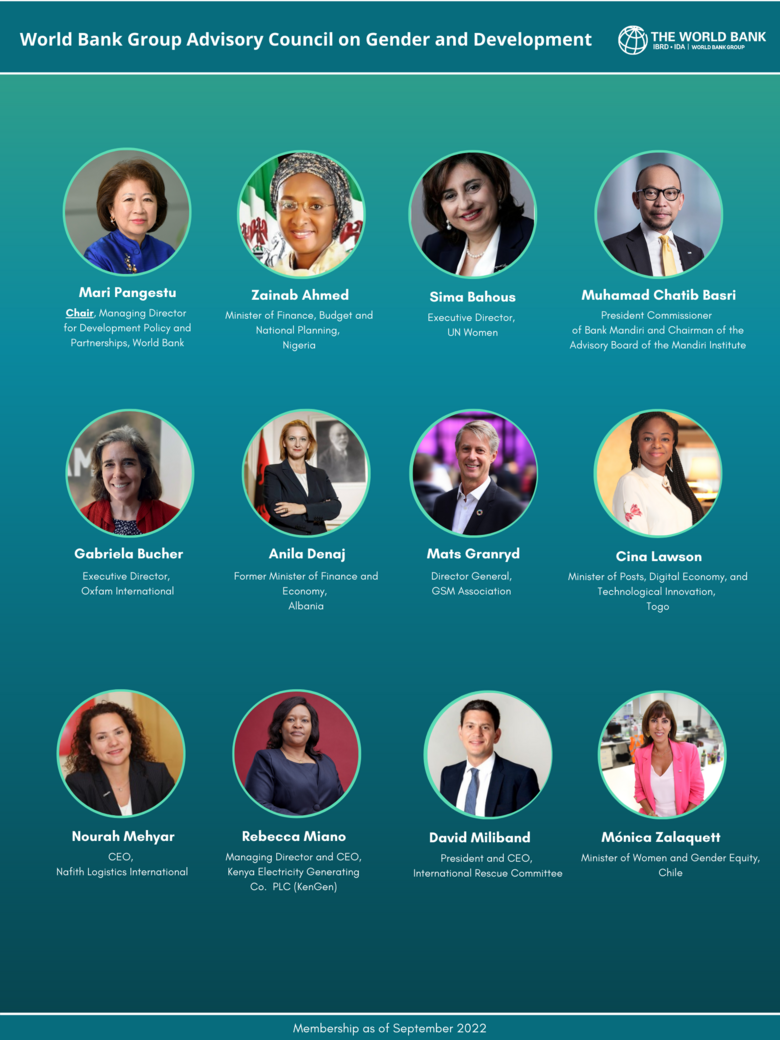 World Bank Group Advisory Council on Gender and Development

THE WORLD BANK
IBRD • IDA | WORLD BANK GROUP

Mari Pangestu
Chair, Managing Director for Development Policy and Partnerships, World Bank

Zainab Ahmed
Minister of Finance, Budget and National Planning, Nigeria

Sima Bahous
Executive Director, UN Women

Muhamad Chatib Basri
President Commissioner of Bank Mandiri and Chairman of the Advisory Board of the Mandiri Institute

Gabriela Bucher
Executive Director, Oxfam International

Anila Denaj
Former Minister of Finance and Economy, Albania

Mats Granryd
Director General, GSM Association

Cina Lawson
Minister of Posts, Digital Economy, and Technological Innovation, Togo

Nourah Mehyar
CEO, Nafith Logistics International

Rebecca Miano
Managing Director and CEO, Kenya Electricity Generating Co. PLC (KenGen)

David Miliband
President and CEO, International Rescue Committee

Mónica Zalaquett
Minister of Women and Gender Equity, Chile

Membership as of September 2022