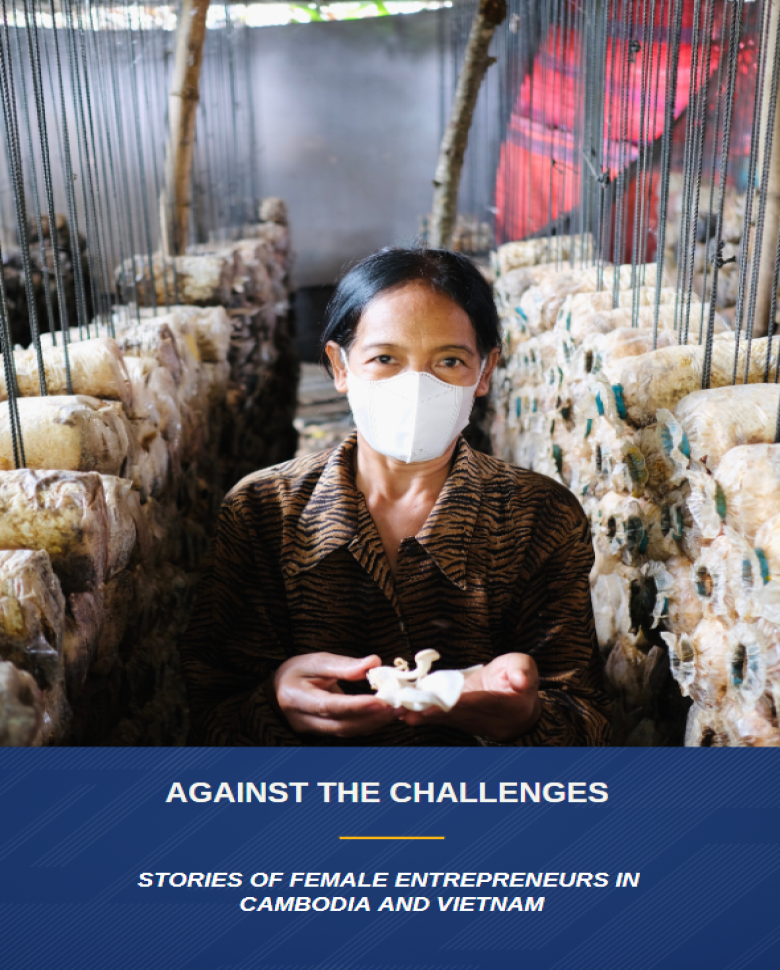 AGAINST THE CHALLENGES

STORIES OF FEMALE ENTREPRENEURS IN CAMBODIA AND VIETNAM