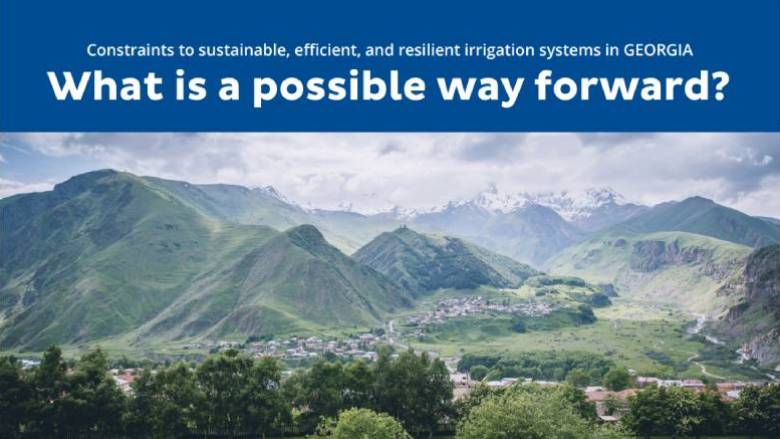 Constraints to sustainable, efficient, and resilient irrigation systems in GEORGIA

What is a possible way forward?