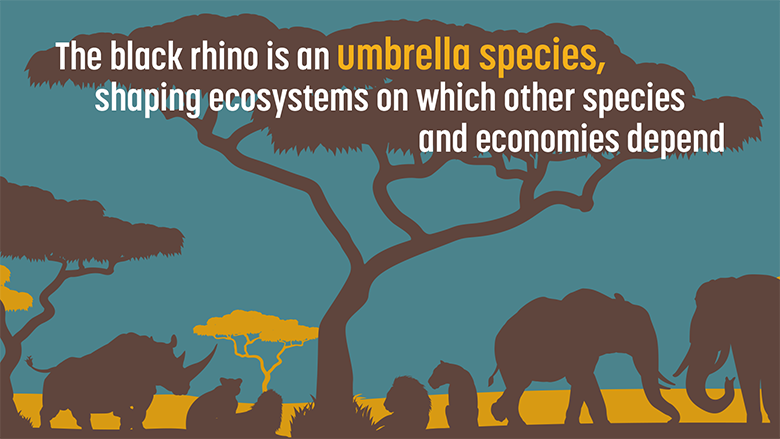 The black rhino is an umbrella species, shaping ecosystems on which other species and economies depend