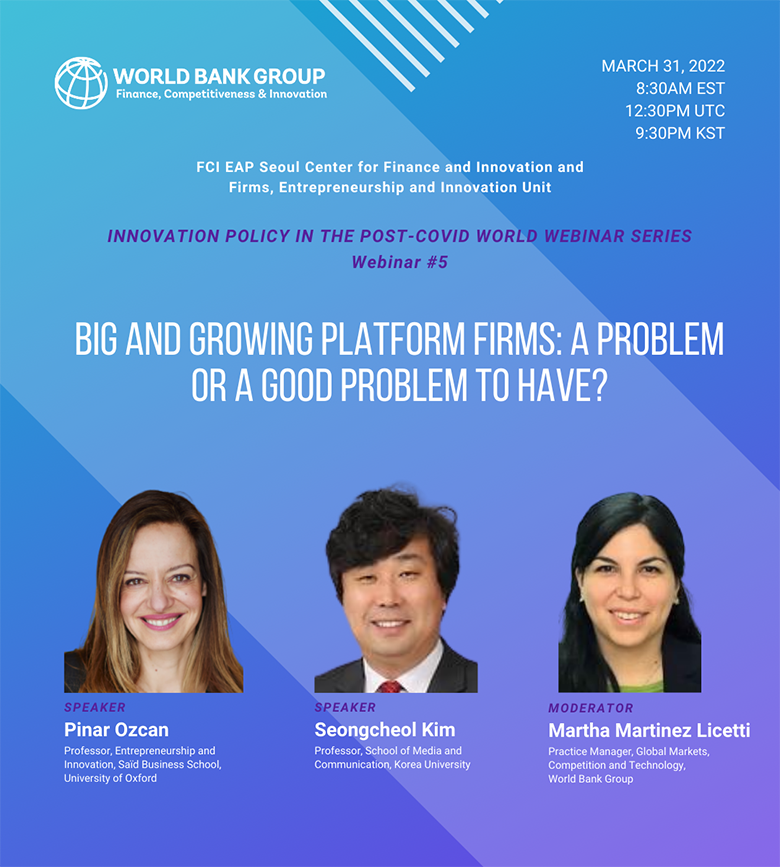 WORLD BANK GROUP
Finance, Competitiveness & Innovation

MARCH 31, 2022
8:30AM EST
12:30PM UTC
9:30PM KST

FCI EAP Seoul Center for Finance and Innovation and Firms, Entrepreneurship and Innovation Unit

INNOVATION POLICY IN THE POST-COVID WORLD WEBINAR SERIES
Webinar #5

BIG AND GROWING PLATFORM FIRMS: A PROBLEM OR A GOOD PROBLEM TO HAVE?

SPEAKER
Pinar Ozcan
Professor, Entrepreneurship and Innovation, Saïd Business School, University of Oxford

SPEAKER
Seongcheol Kim
Professor, School of Media and Communication, Korea University

MODERATOR
Martha Martinez Licetti
Practice Manager, Global Markets, Competition and Technology, World Bank Group