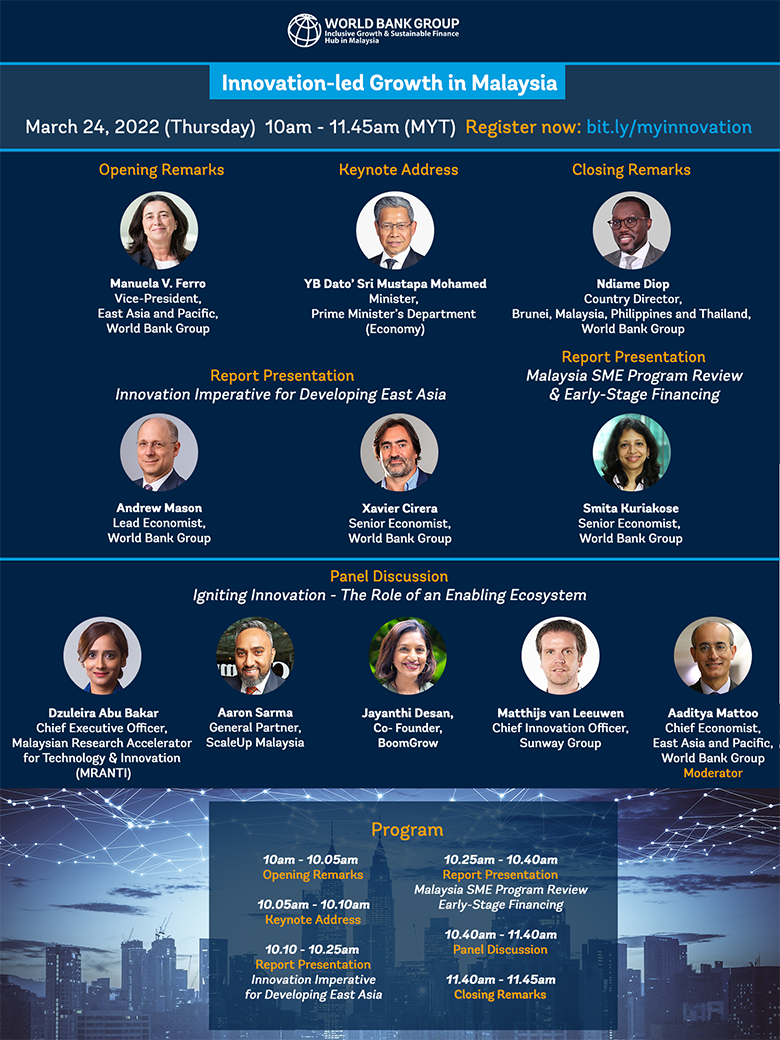 WORLD BANK GROUP
Inclusive Growth & Sustainable Finance Hub in Malaysia

Innovation-led Growth in Malaysia

March 24, 2022 (Thursday) 10am - 11.45am (MYT) Register now: bit.ly/myinnovation

Opening Remarks

Manuela V. Ferro
Vice-President, East Asia and Pacific, World Bank Group

Keynote Address

YB Dato' Sri Mustapa Mohamed
Minister, Prime Minister's Department (Economy)

Closing Remarks

Ndiame Diop
Country Director, Brunei, Malaysia, Philippines and Thailand, World Bank Group

Report Presentation
Innovation Imperative for Developing East Asia

Andrew Mason
Lead Economist, World Bank Group

Xavier Cirera
Senior Economist, World Bank Group

Report Presentation
Malaysia SME Program Review & Early-Stage Financing

Smita Kuriakose
Senior Economist, World Bank Group

Panel Discussion
Igniting Innovation - The Role of an Enabling Ecosystem

Dzuleira Abu Bakar
Chief Executive Officer, Malaysian Research Accelerator for Technology & Innovation (MRANTI)

Aaron Sarma
General Partner, ScaleUp Malaysia

Jayanthi Desan, Co- Founder, BoomGrow

Matthijs van Leeuwen
Chief Innovation Officer, Sunway Group

Aaditya Mattoo
Chief Economist, East Asia and Pacific, World Bank Group
Moderator

Program

10am - 10.05am
Opening Remarks

10.05am - 10.10am
Keynote Address

10.10 - 10.25am
Report Presentation
Innovation Imperative for Developing East Asia

10.25am - 10.40am
Report Presentation
Malaysia SME Program Review Early-Stage Financing

10.40am - 11.40am
Panel Discussion

11.40am - 11.45am
Closing Remarks