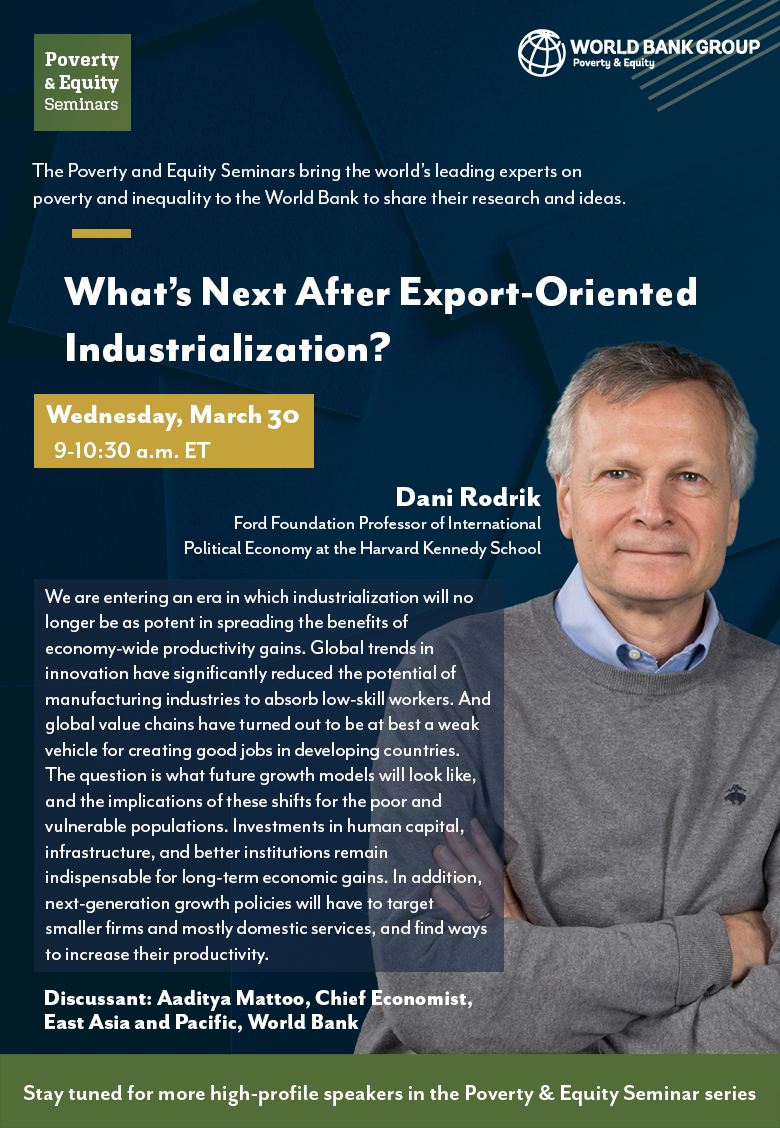 Poverty & Equity Seminars

WORLD BANK GROUP
Poverty & Equity

The Poverty and Equity Seminars bring the world's leading experts on poverty and inequality to the World Bank to share their research and ideas.

What's Next After Export-Oriented Industrialization?

Wednesday, March 30
9-10:30 a.m. ET

Dani Rodrik
Ford Foundation Professor of International Political Economy at the Harvard Kennedy School

We are entering an era in which industrialization will no longer be as potent in spreading the benefits of economy-wide productivity gains. Global trends in innovation have significantly reduced the potential of manufacturing industries to absorb low-skill workers. And global value chains have turned out to be at best a weak vehicle for creating good jobs in developing countries. The question is what future growth models will look like, and the implications of these shifts for the poor and vulnerable populations. Investments in human capital, infrastructure, and better institutions remain indispensable for long-term economic gains. In addition, next-generation growth policies will have to target smaller firms and mostly domestic services, and find ways to increase their productivity.

Discussant: Aaditya Mattoo, Chief Economist, East Asia and Pacific, World Bank

Stay tuned for more high-profile speakers in the Poverty & Equity Seminar series