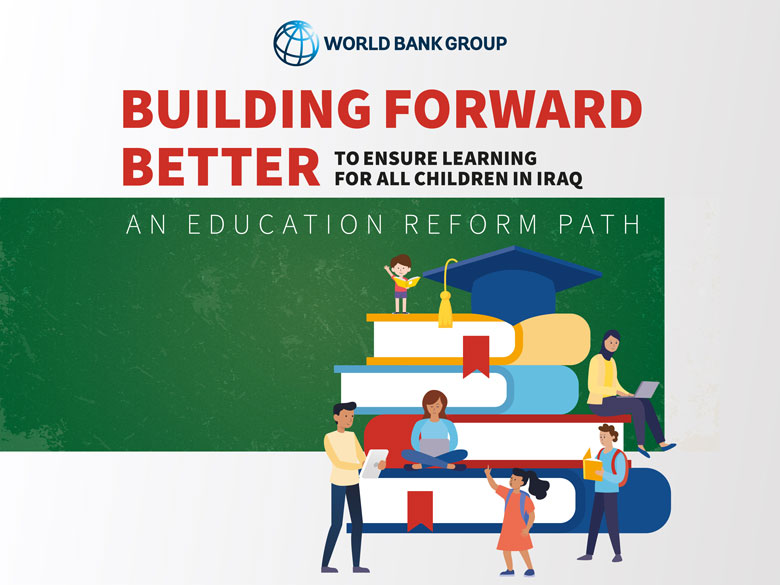 WORLD BANK GROUP

BUILDING FORWARD BETTER TO ENSURE LEARNING FOR ALL CHILDREN IN IRAQ

AN EDUCATION REFORM PATH