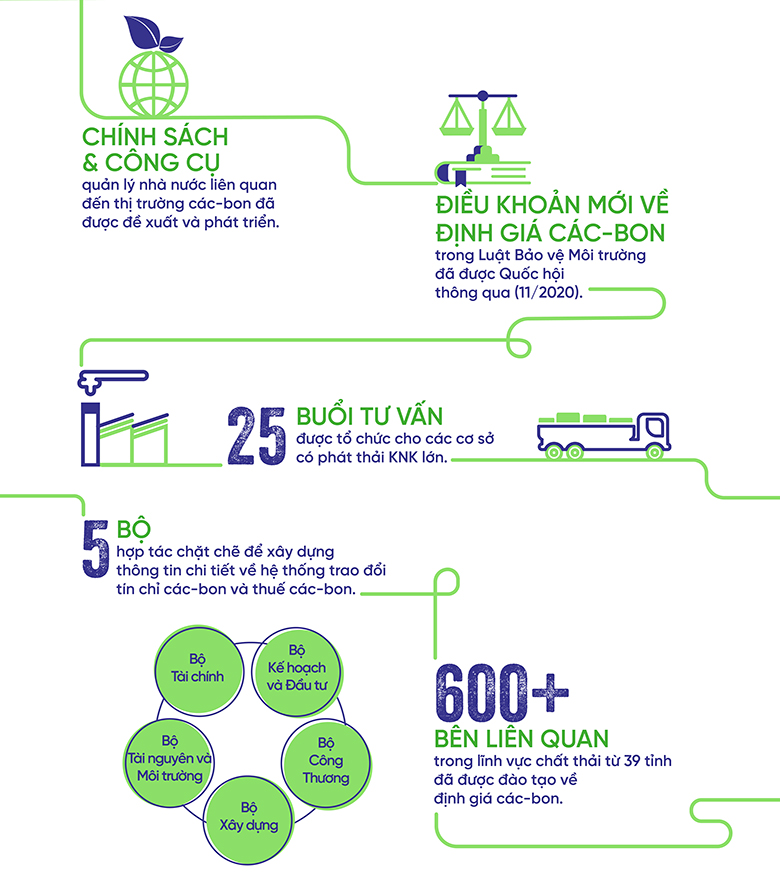 CHÍNH SÁCH & CÔNG CỤ
quản lý nhà nước liên quan đến thị trường các-bon đã được đề xuất và phát triển.

ĐIỀU KHOẢN MỚI VỀ ĐỊNH GIÁ CÁC-BON
trong Luật Bảo vệ Môi trường đã được Quốc hội thông qua (11/2020).

25 BUỔI TƯ VẤN
được tổ chức cho các cơ sở có phát thải KNK lớn.

5 BỘ
hợp tác chặt chẽ để xây dựng thông tin chi tiết về hệ thống trao đổi tín chỉ các-bon và thuế các-bon.

Bộ Tài chính

Bộ Kế hoạch và Đầu tư

Bộ Công Thương

Bộ Xây dựng

Bộ Tài nguyên và Môi trường

600+
BÊN LIÊN QUAN
trong lĩnh vực chất thải từ 39 tỉnh đã được đào tạo về định giá các-bon.