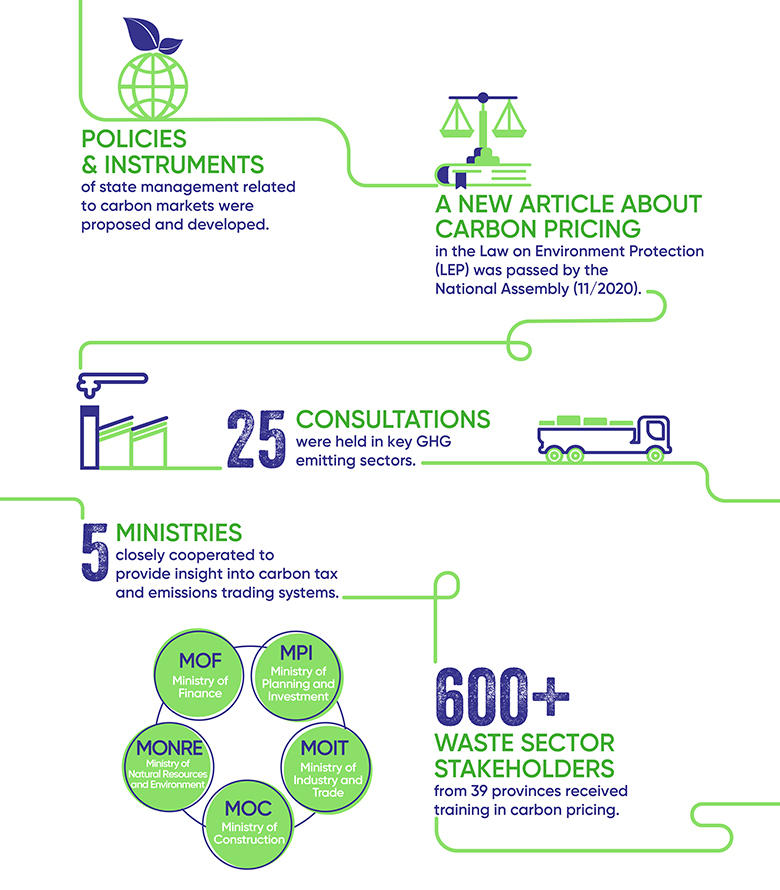 POLICIES & INSTRUMENTS
of state management related to carbon markets were proposed and developed.

A NEW ARTICLE ABOUT CARBON PRICING
in the Law on Environment Protection (LEP) was passed by the National Assembly (11/2020).

25 CONSULTATIONS
were held in key GHG emitting sectors.

5 MINISTRIES
closely cooperated to provide insight into carbon tax and emissions trading systems.

MOF
Ministry of Finance

MPI
Ministry of Planning and Investment

MONRE
Ministry of Natural Resources and Environment

MOIT
Ministry of Industry and Trade

MOC
Ministry of Construction

600+
WASTE SECTOR STAKEHOLDERS
from 39 provinces received training in carbon pricing.