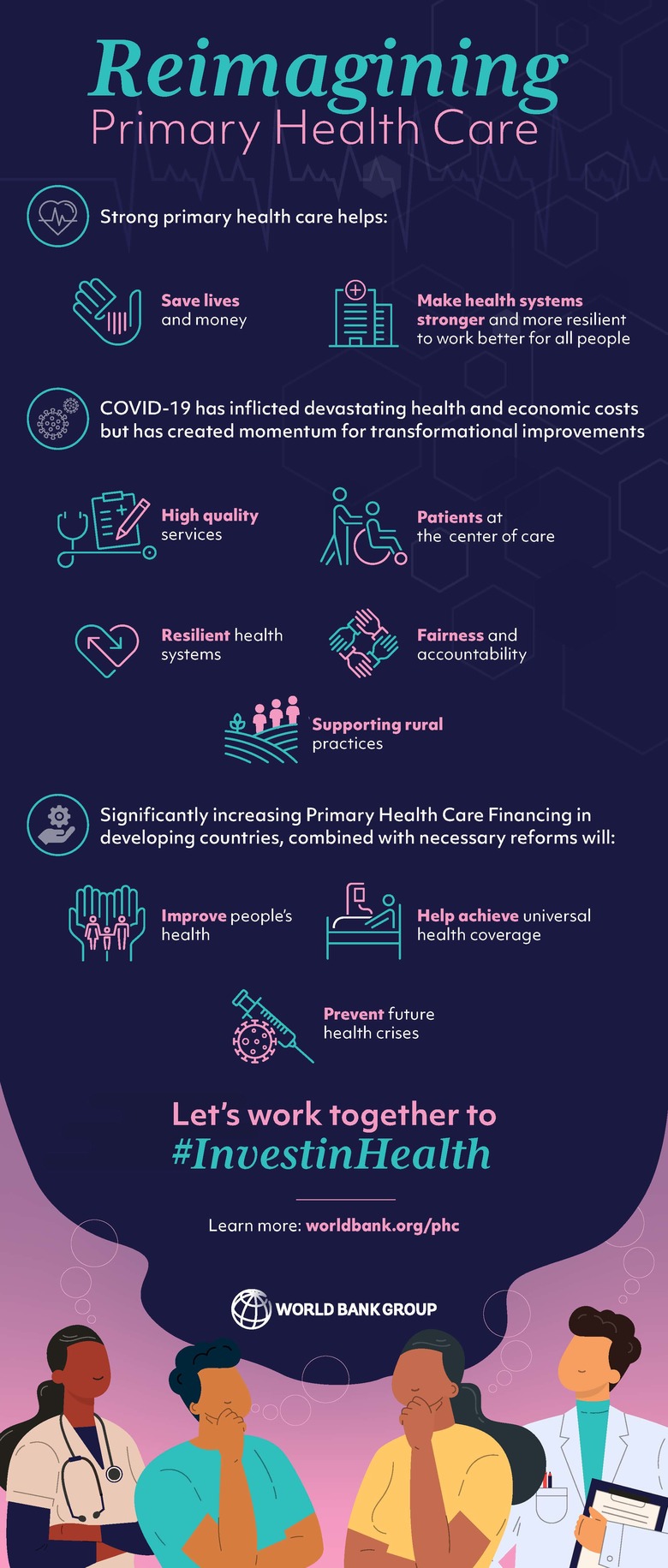 Reimagining
Primary Health Care

Strong primary health care helps:

Save lives and money

Make health systems stronger and more resilient to work better for all people

COVID-19 has inflicted devastating health and economic costs but has created momentum for transformational improvements

High quality services

Patients at the center of care

Resilient health systems

Fairness and accountability

Supporting rural practices

Significantly increasing Primary Health Care Financing in developing countries, combined with necessary reforms will:

Improve people's health

Help achieve universal health coverage

Prevent future health crises

Let's work together to
#InvestinHealth

Learn more: worldbank.org/phc

WORLD BANK GROUP