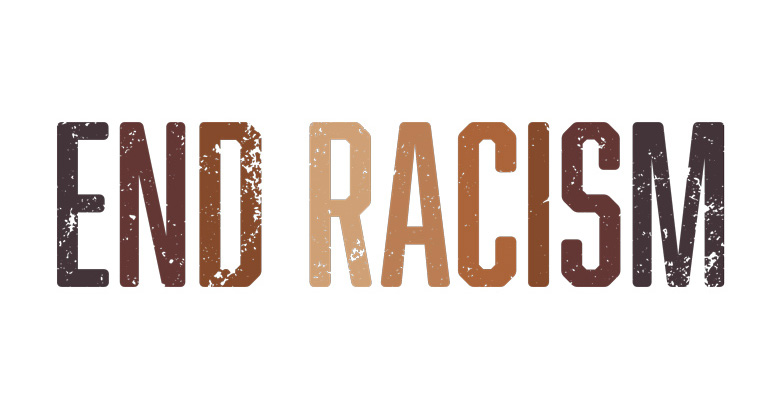 END RACISM