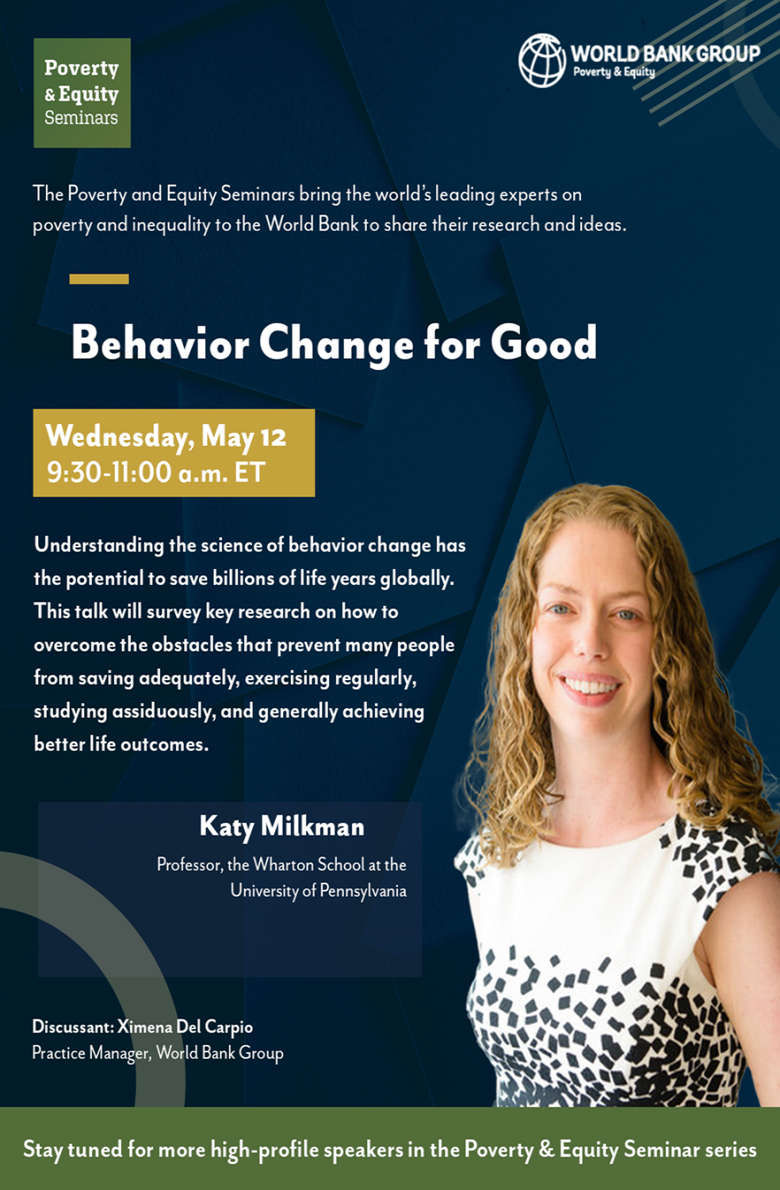 Poverty & Equity Seminars

WORLD BANK GROUP
Poverty & Equity

The Poverty and Equity Seminars bring the world's leading experts on poverty and inequality to the World Bank to share their research and ideas.

Behavior Change for Good

Wednesday, May 12
9:30-11:00 a.m. ET

Understanding the science of behavior change has the potential to save billions of life years globally. This talk will survey key research on how to overcome the obstacles that prevent many people from saving adequately, exercising regularly, studying assiduously, and generally achieving better life outcomes.

Katy Milkman
Professor, the Wharton School at the University of Pennsylvania

Discussant: Ximena Del Carpio
Practice Manager, World Bank Group

Stay tuned for more high-profile speakers in the Poverty & Equity Seminar series