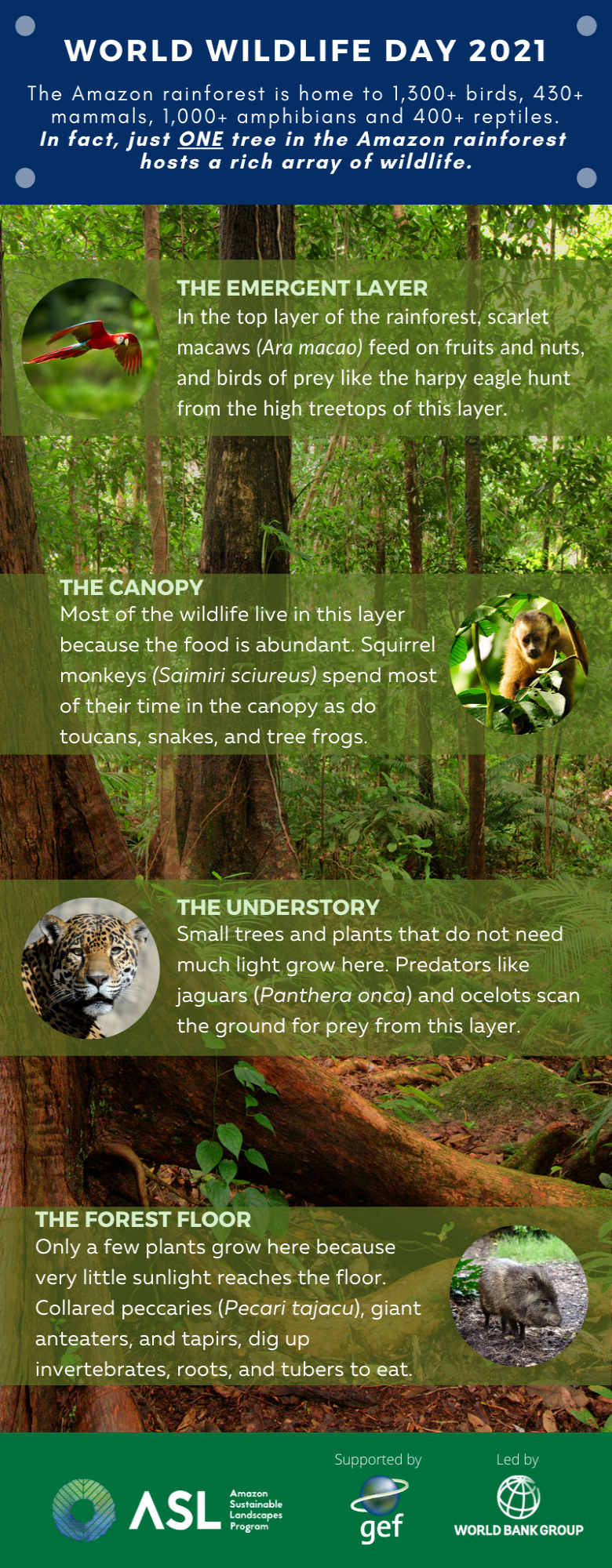 WORLD WILDLIFE DAY 2021

The Amazon rainforest is home to 1,300+ birds, 430+ mammals, 1,000+ amphibians and 400+ reptiles. In fact, just ONE tree in the Amazon rainforest hosts a rich array of wildlife.

THE EMERGENT LAYER
In the top layer of the rainforest, scarlet macaws (Ara macao) feed on fruits and nuts, and birds of prey like the harpy eagle hunt from the high treetops of this layer.

THE CANOPY
Most of the wildlife live in this layer because the food is abundant. Squirrel monkeys (Saimiri sciureus) spend most of their time in the canopy as do toucans, snakes, and tree frogs.

THE UNDERSTORY
Small trees and plants that do not need much light grow here. Predators like jaguars (Panthera onca) and ocelots scan the ground for prey from this layer.

THE FOREST FLOOR
Only a few plants grow here because very little sunlight reaches the floor. Collared peccaries (Pecari tajacu), giant anteaters, and tapirs, dig up invertebrates, roots, and tubers to eat.

ASL Amazon Sustainable Landscapes Program

Supported by
gef

Led by
WORLD BANK GROUP