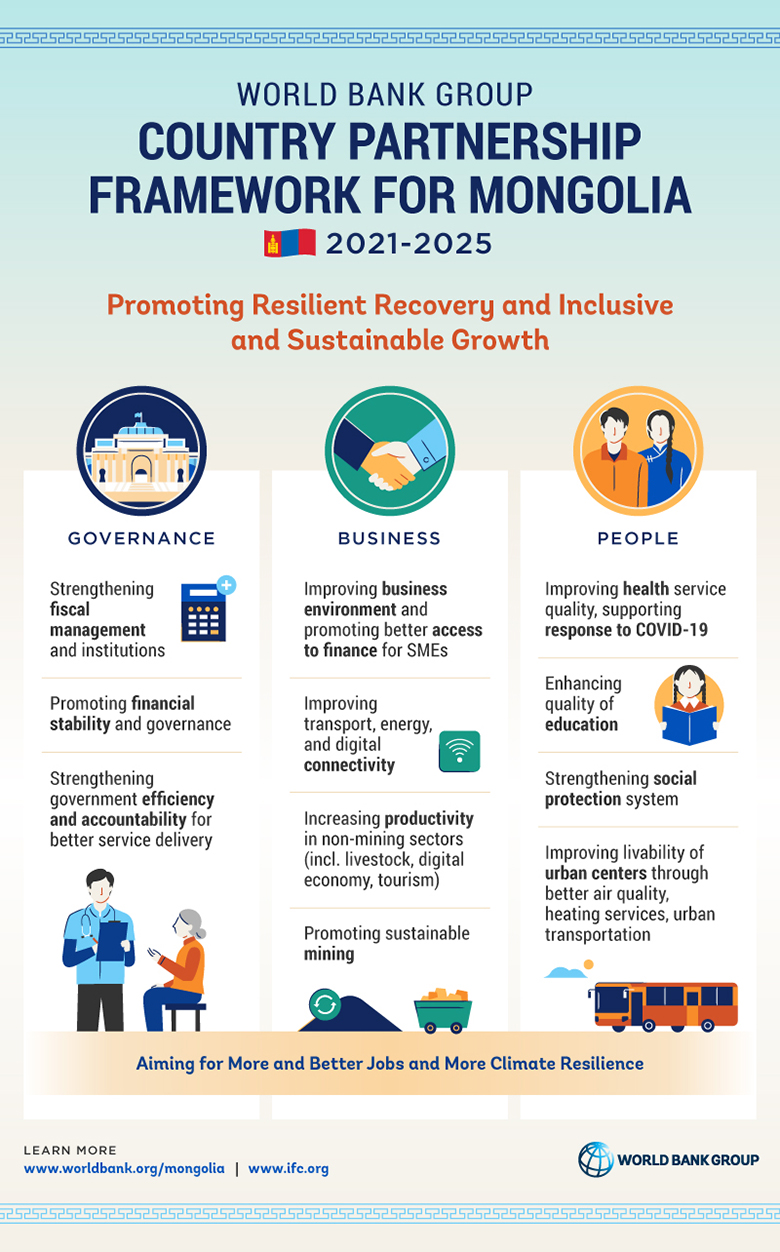 WORLD BANK GROUP
COUNTRY PARTNERSHIP FRAMEWORK FOR MONGOLIA
2021-2025

Promoting Resilient Recovery and Inclusive and Sustainable Growth

GOVERNANCE

Strengthening fiscal management and institutions

Promoting financial stability and governance

Strengthening government efficiency and accountability for better service delivery

BUSINESS

Improving business environment and promoting better access to finance for SMEs

Improving transport, energy, and digital connectivity

Increasing productivity in non-mining sectors (incl. livestock, digital economy, tourism)

Promoting sustainable mining

PEOPLE

Improving health service quality, supporting response to COVID-19

Enhancing quality of education

Strengthening social protection system

Improving livability of urban centers through better air quality, heating services, urban transportation

Aiming for More and Better Jobs and More Climate Resilience

LEARN MORE
www.worldbank.org/mongolia | www.ifc.org

WORLD BANK GROUP