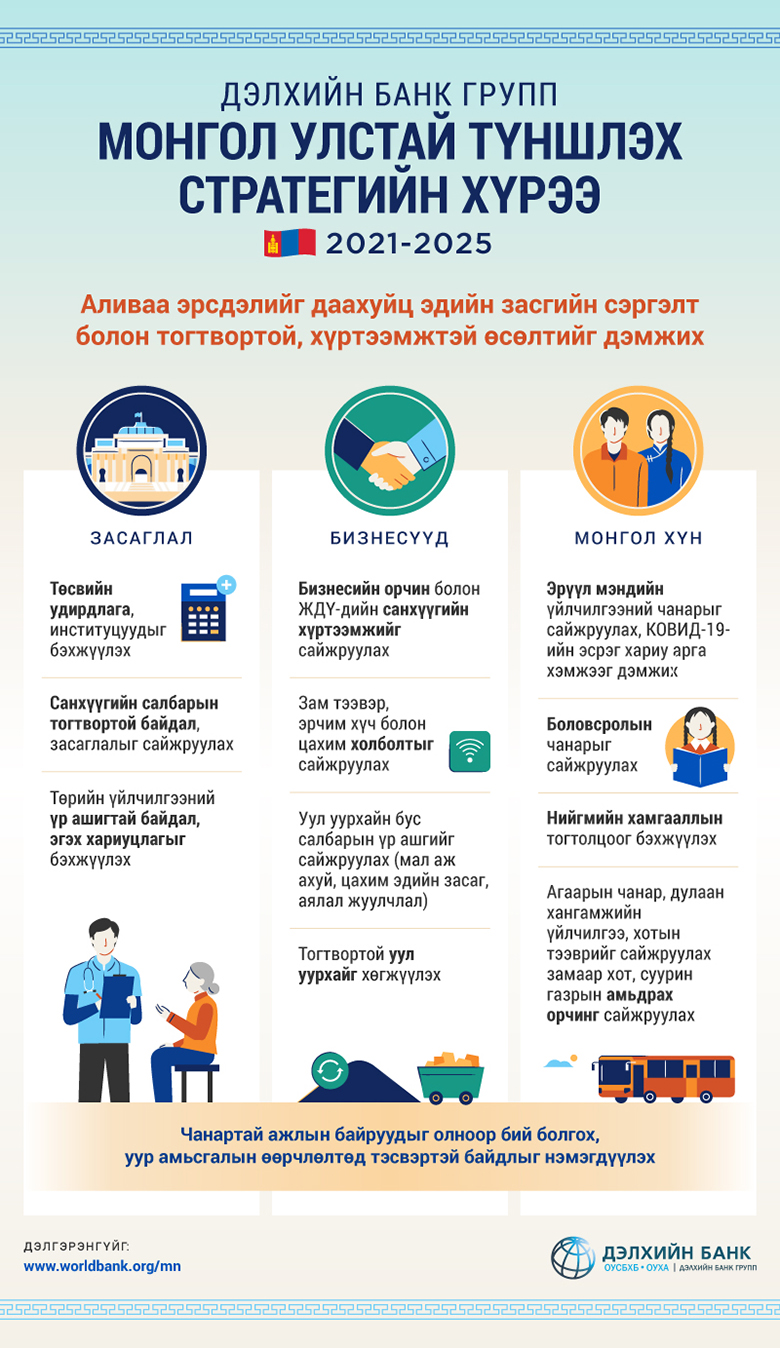 ДЭЛХИЙН БАНК ГРУПП
МОНГОЛ УЛСТАЙ ТҮНШЛЭХ СТРАТЕГИЙН ХҮРЭЭ
2021-2025

Аливаа эрсдэлийг даахуйц эдийн засгийн сэргэлт болон тогтвортой, хүртээмжтэй өсөлтийг дэмжих

ЗАСАГЛАЛ

Төсвийн удирдлага, институцуудыг бэхжүүлэх

Санхүүгийн салбарын тогтвортой байдал, засаглалыг сайжруулах

Төрийн үйлчилгээний үр ашигтай байдал, эгэх хариуцлагыг бэхжүүлэх

БИЗНЕСҮҮД

Бизнесийн орчин болон ЖДҮ-дийн санхүүгийн хүртээмжийг сайжруулах

Зам тээвэр, эрчим хүч болон цахим холболтыг сайжруулах

Уул уурхайн бус салбарын үр ашгийг сайжруулах (мал аж ахуй, цахим эдийн засаг, аялал жуулчлал)

Тогтвортой уул уурхайг хөгжүүлэх

МОНГОЛ ХҮН

Эрүүл мэндийн үйлчилгээний чанарыг сайжруулах, КОВИД-19-ийн эсрэг хариу арга хэмжээг дэмжих

Боловсролын чанарыг сайжруулах

Нийгмийн хамгааллын тогтолцоог бэхжүүлэх

Агаарын чанар, дулаан хангамжийн үйлчилгээ, хотын тээврийг сайжруулах замаар хот, суурин газрын амьдрах орчинг сайжруулах

Чанартай ажлын байруудыг олноор бий болгох, уур амьсгалын өөрчлөлтөд тэсвэртэй байдлыг нэмэгдүүлэх

ДЭЛГЭРЭНГҮЙГ:
www.worldbank.org/mn

ДЭЛХИЙН БАНК
ОУСБХБ • ОУХА | ДЭЛХИЙН БАНК ГРУПП