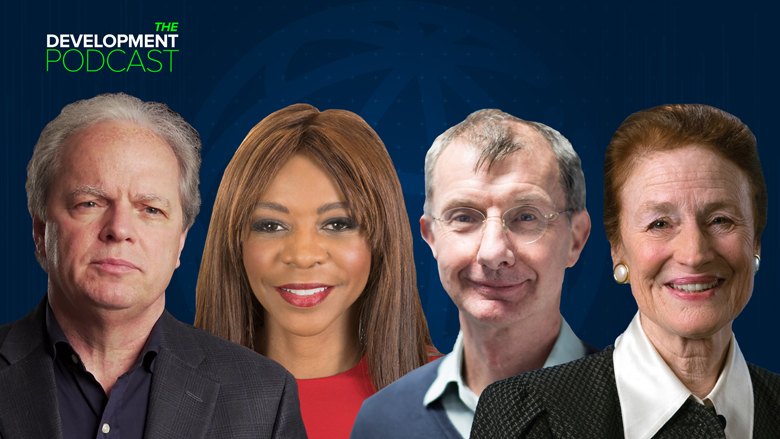 THE
DEVELOPMENT
PODCAST