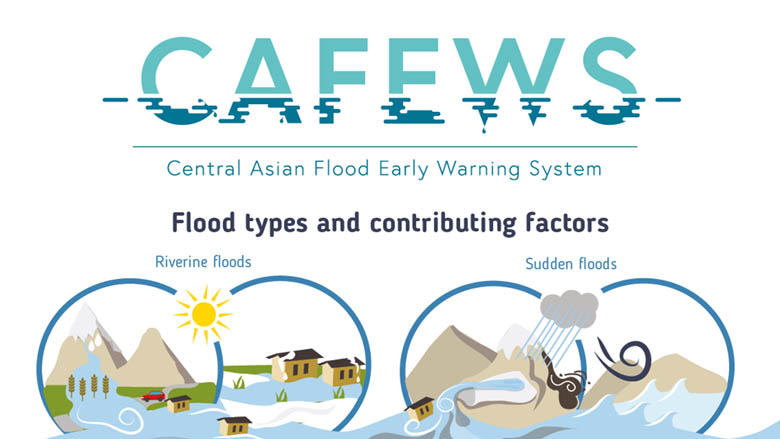 CAFEWS

Central Asian Flood Early Warning System

Flood types and contributing factors

Riverine floods

Sudden floods