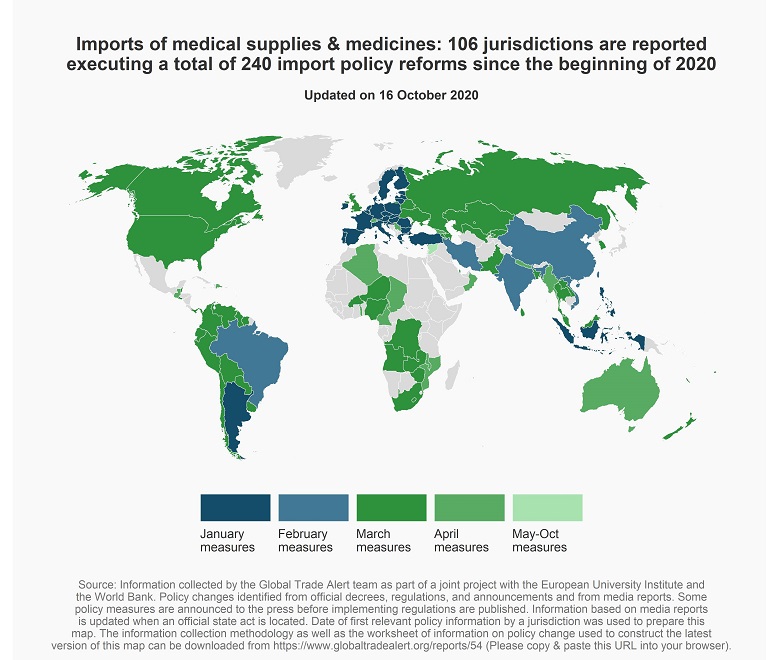 Imports of medical supplies & medicines: 106 jurisdictions are reported executing a total of 240 import policy reforms since the beginning of 2020

Updated on 16 October 2020

January measures
February measures
March measures
April measures
May-Oct measures

Source: Information collected by the Global Trade Alert team as part of a joint project with the European University Institute and the World Bank. Policy changes identified from official decrees, regulations, and announcements and from media reports. Some policy measures are announced to the press before implementing regulations are published. Information based on media reports is updated when an official state act is located. Date of first relevant policy information by a jurisdiction was used to prepare this map. The information collection methodology as well as the worksheet of information on policy change used to construct the latest version of this map can be downloaded from https://www.globaltradealert.org/reports/54 (Please copy & paste this URL into your browser).