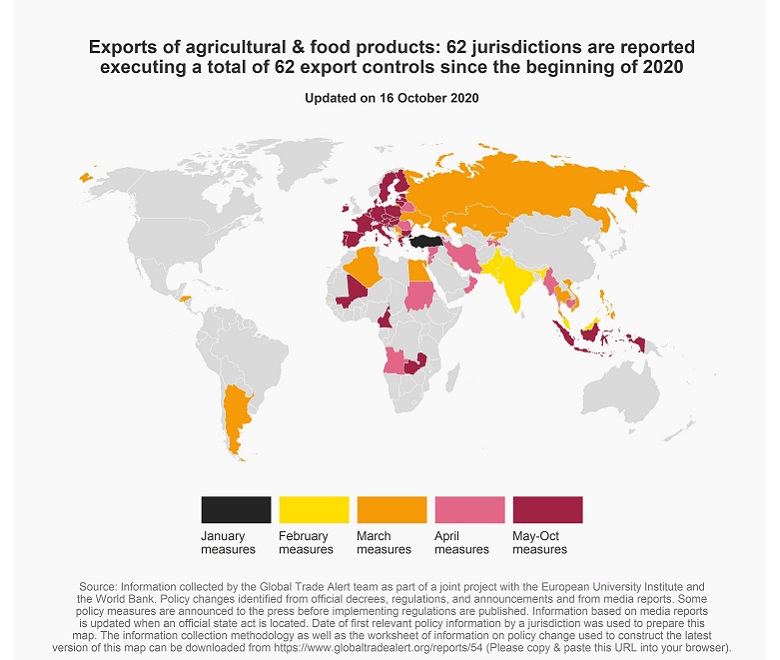 Exports of agricultural & food products: 62 jurisdictions are reported executing a total of 62 export controls since the beginning of 2020

Updated on 16 October 2020

January measures

February measures

March measures

April measures

May-Oct measures

Source: Information collected by the Global Trade Alert team as part of a joint project with the European University Institute and the World Bank. Policy changes identified from official decrees, regulations, and announcements and from media reports. Some policy measures are announced to the press before implementing regulations are published. Information based on media reports is updated when an official state act is located. Date of first relevant policy information by a jurisdiction was used to prepare this map. The information collection methodology as well as the worksheet of information on policy change used to construct the latest version of this map can be downloaded from https://www.globaltradealert.org/reports/54 (Please copy & paste this URL into your browser).