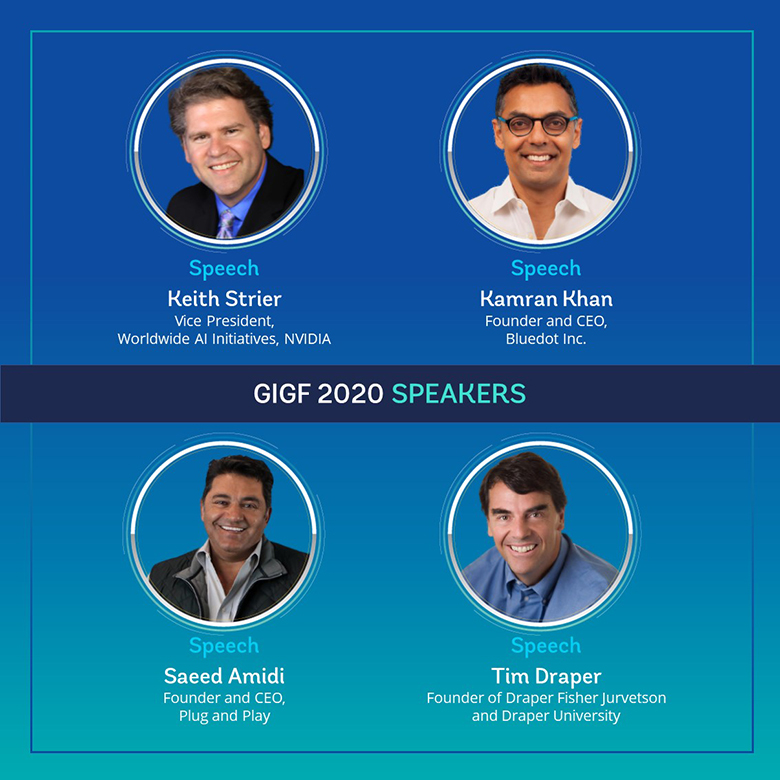 Speech
Keith Strier
Vice President,
Worldwide AI Initiatives, NVIDIA

Speech
Kamran Khan
Founder and CEO,
Bluedot Inc.

GIGF 2020 SPEAKERS

Speech
Saeed Amidi
Founder and CEO,
Plug and Play

Speech
Tim Draper
Founder of Draper Fisher Jurvetson
and Draper University