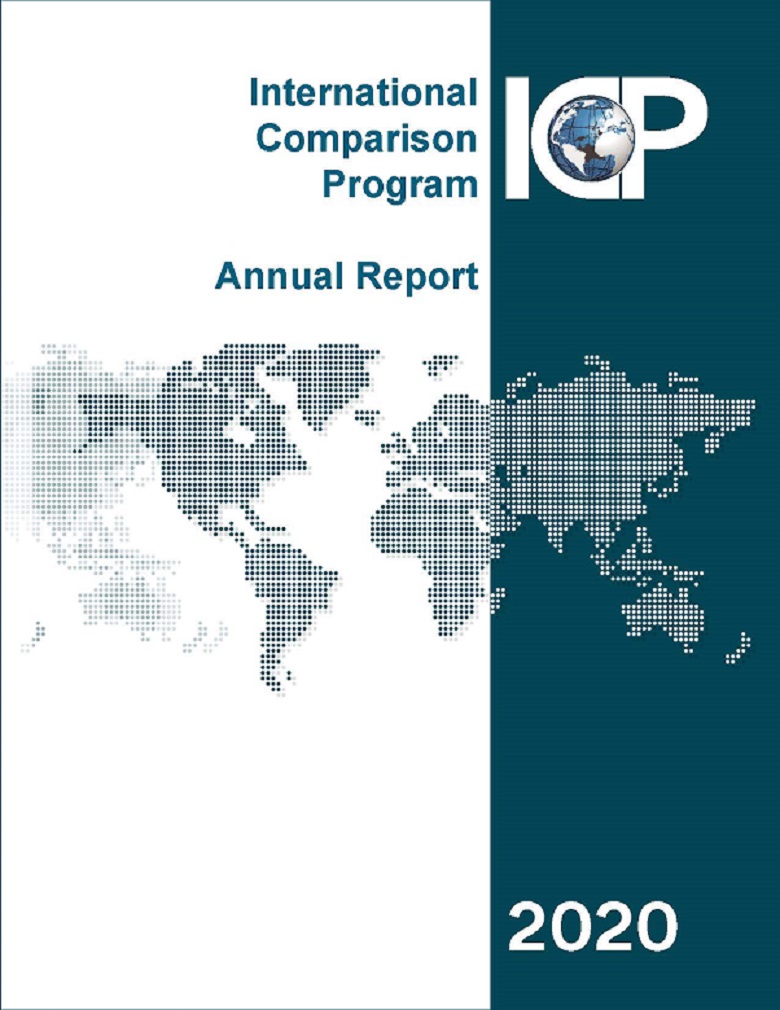 International Comparison Program

ICP

Annual Report

2020