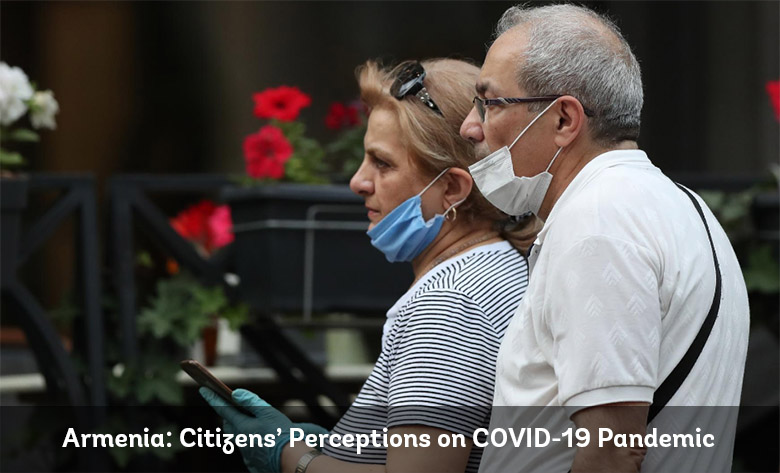 Armenia: Citizens' Perceptions on COVID-19 Pandemic