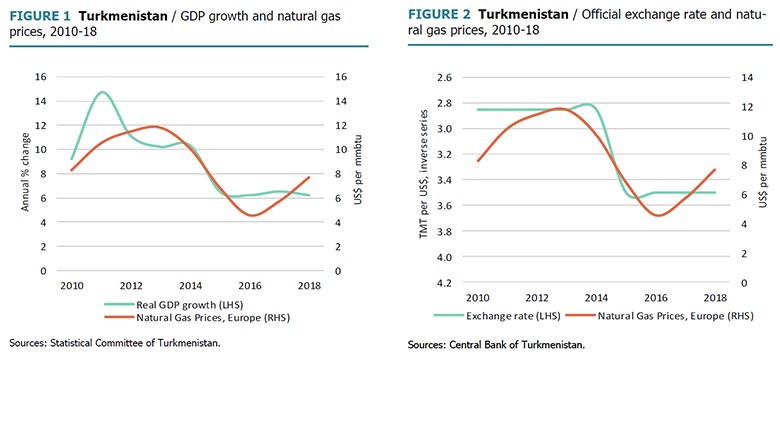 FIGURE 1 Turkmenistan / GDP growth and natural gas prices, 2010-18

Annual % change

16
14
12
10
8
6
4
2
0

US$ per mmbtu

16
14
12
10
8
6
4
2
0

2010 2012 2014 2016 2018

Real GDP growth (LHS)
Natural Gas Prices, Europe (RHS)

Sources: Statistical Committee of Turkmenistan.

FIGURE 2 Turkmenistan / Official exchange rate and natural gas prices, 2010-18

TMT per US$, inverse series

2.6
2.8
3.0
3.2
3.4
3.6
3.8
4.0
4.2

US$ per mmbtu

14
12
10
8
6
4
2
0

2010 2012 2014 2016 2018

Exchange rate (LHS)
Natural Gas Prices, Europe (RHS)

Sources: Central Bank of Turkmenistan.