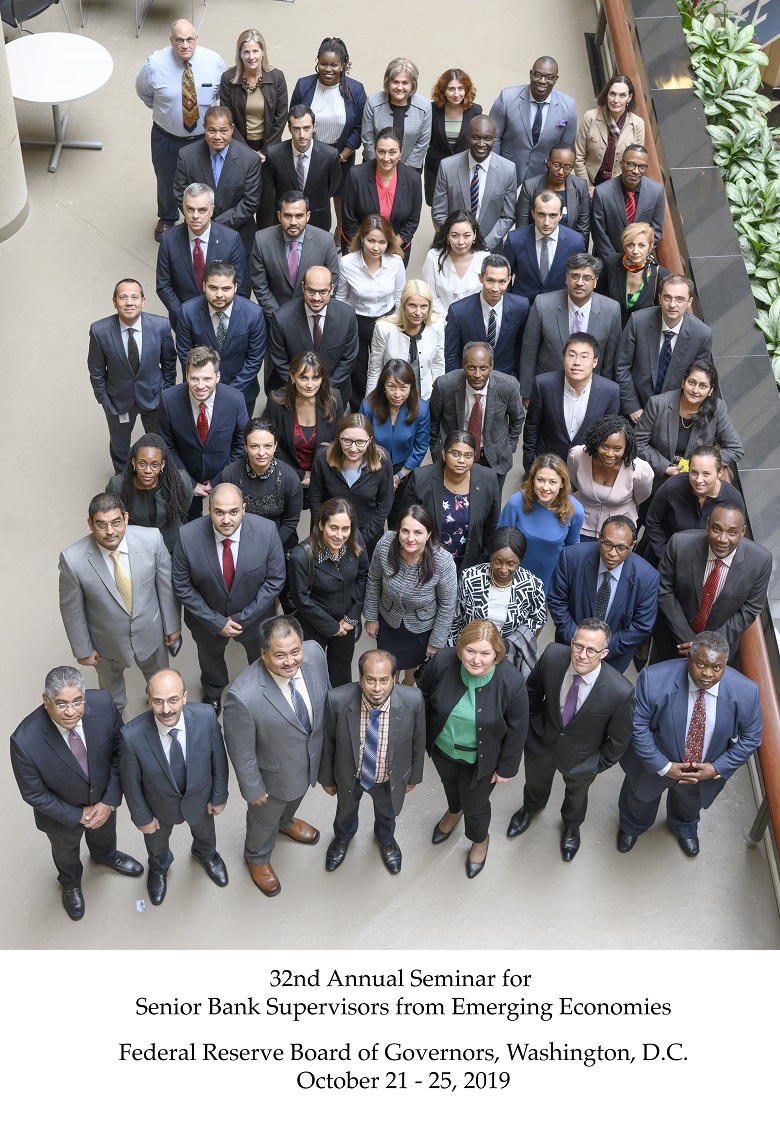 32nd Annual Seminar for
Senior Bank Supervisors from Emerging Economies

Federal Reserve Board of Governors, Washington, D.C.
October 21 - 25, 2019