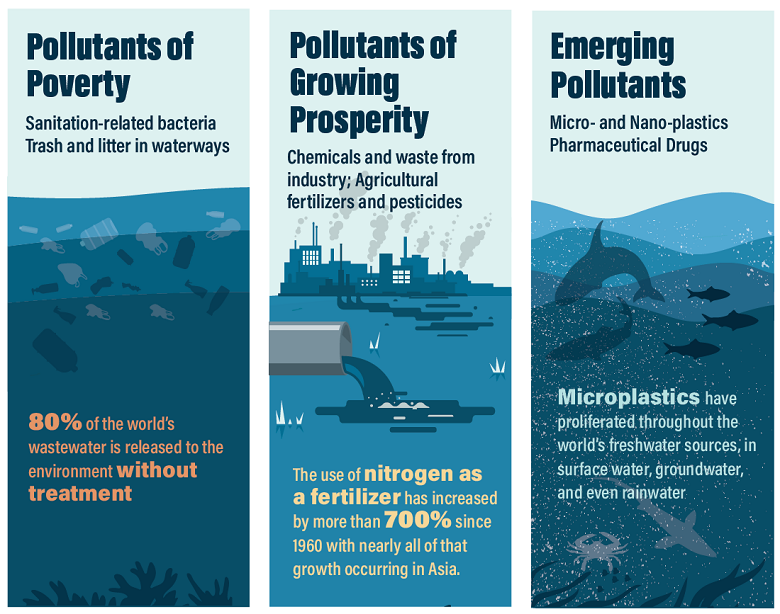 Pollutants of Poverty

Sanitation-related bacteria
Trash and litter in waterways

80% of the world's wastewater is released to the environment without treatment

Pollutants of Growing Prosperity

Chemicals and waste from industry; Agricultural fertilizers and pesticides

The use of nitrogen as a fertilizer has increased by more than 700% since 1960 with nearly all of that growth occurring in Asia.

Emerging Pollutants

Micro- and Nano-plastics
Pharmaceutical Drugs

Microplastics have proliferated throughout the world's freshwater sources, in surface water, groundwater, and even rainwater